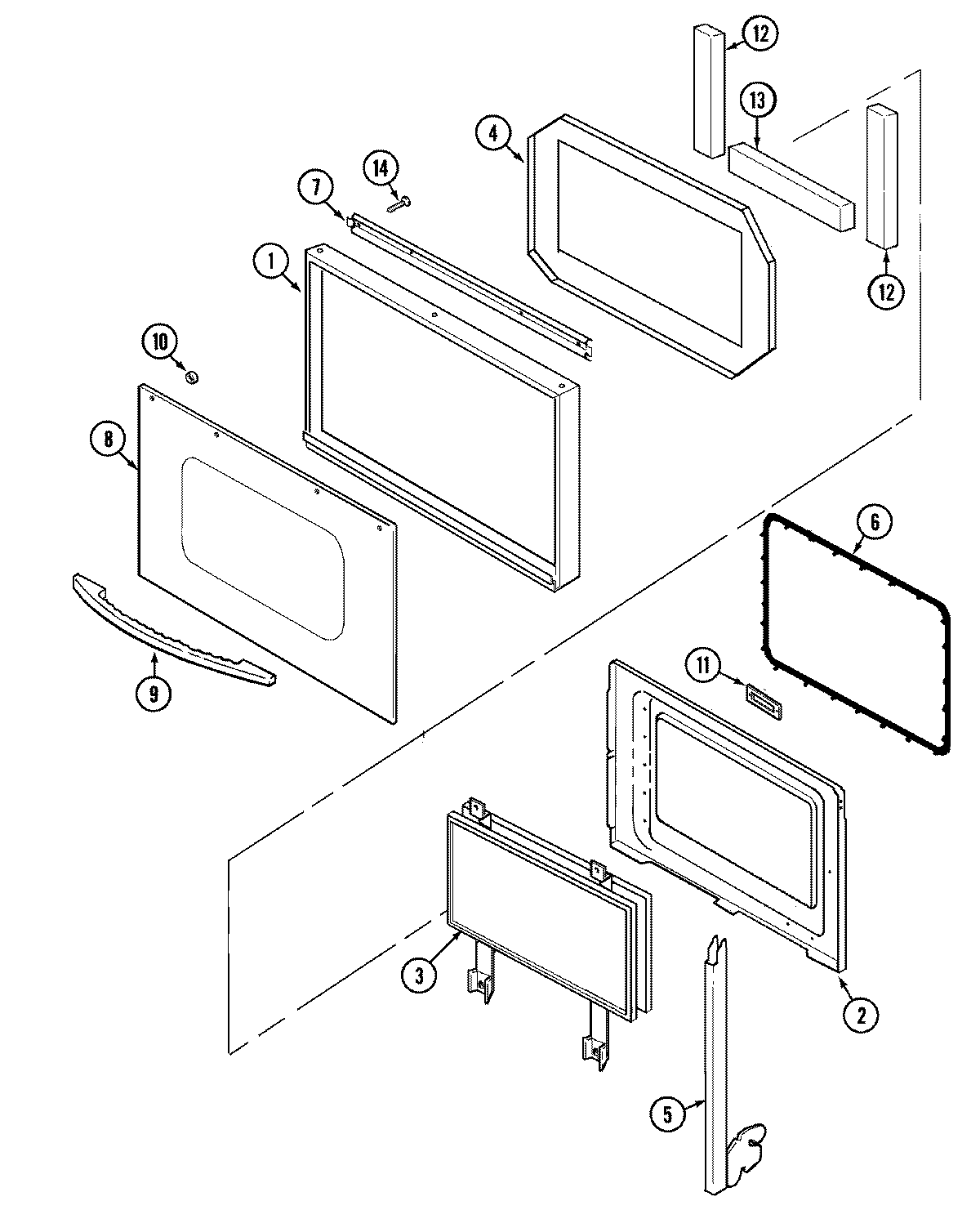 12
13
4
14
7
12
1
10
8
6
9
11
3
2
5