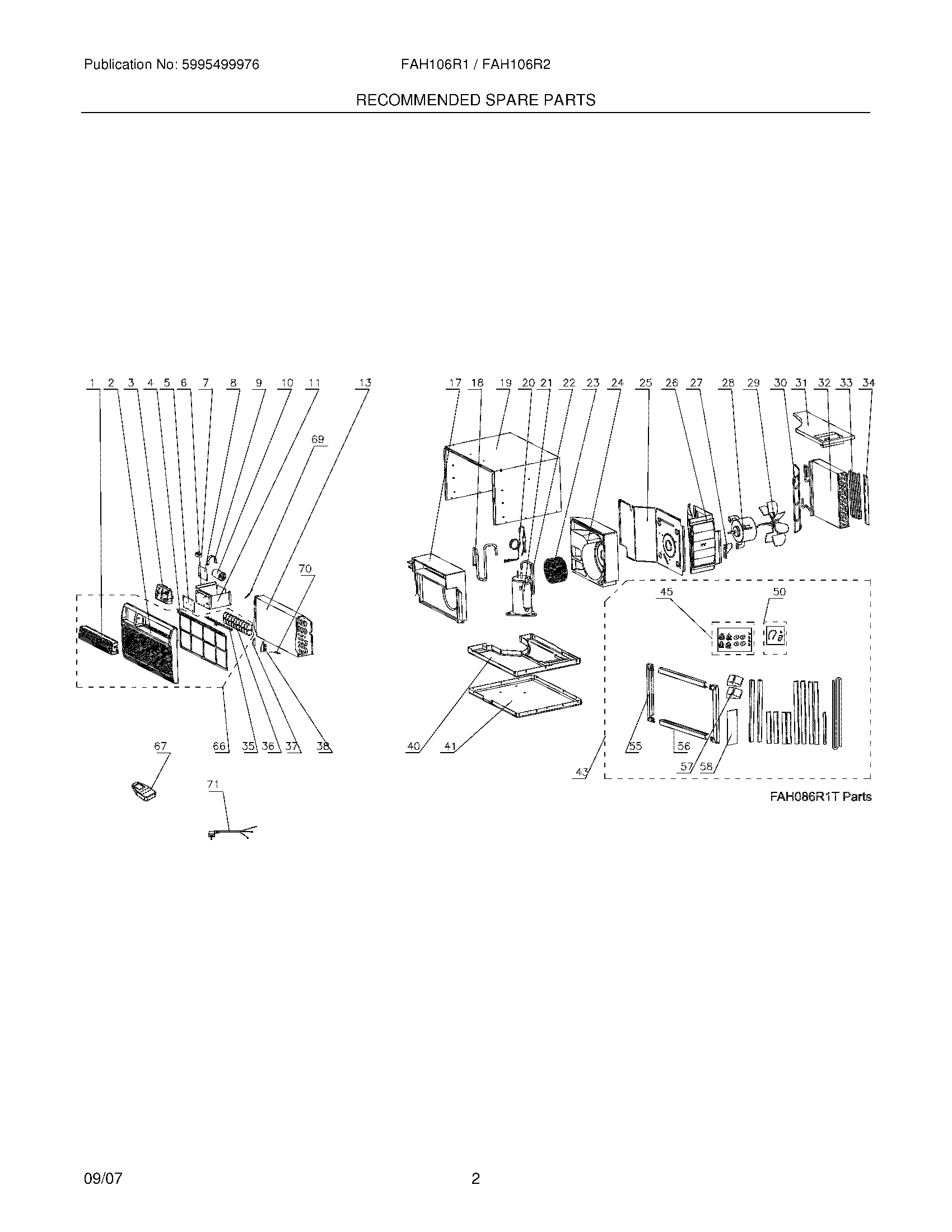 Publication No: 5995499976

FAH106R1 / FAH106R2

RECOMMENDED SPARE PARTS

1 2 3 4 5 6 7 8 9 10 11 13

69

70

66 35 36 37 38

67

71

17 18 19 20 21 22 23 24 25 26 27 28 29 30 31 32 33 34

45

50

40 41

43

55 56 57 58

FAH086R1T Parts

09/07

2