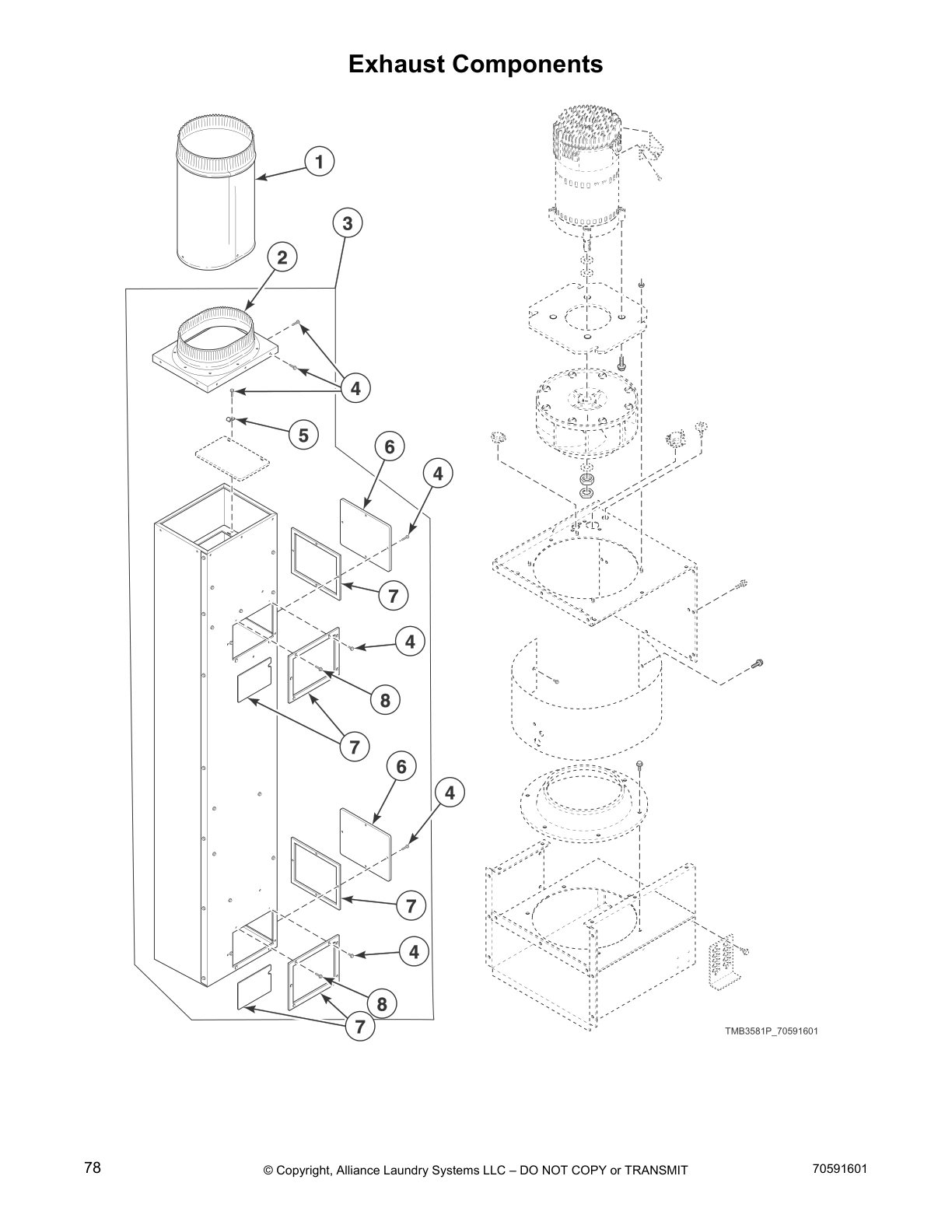 Exhaust Components

1
3
2
4
5
6
4
7
4
8
7
6
4
7
4
8
7

TMB3581P_70591601

78

© Copyright, Alliance Laundry Systems LLC – DO NOT COPY or TRANSMIT

70591601