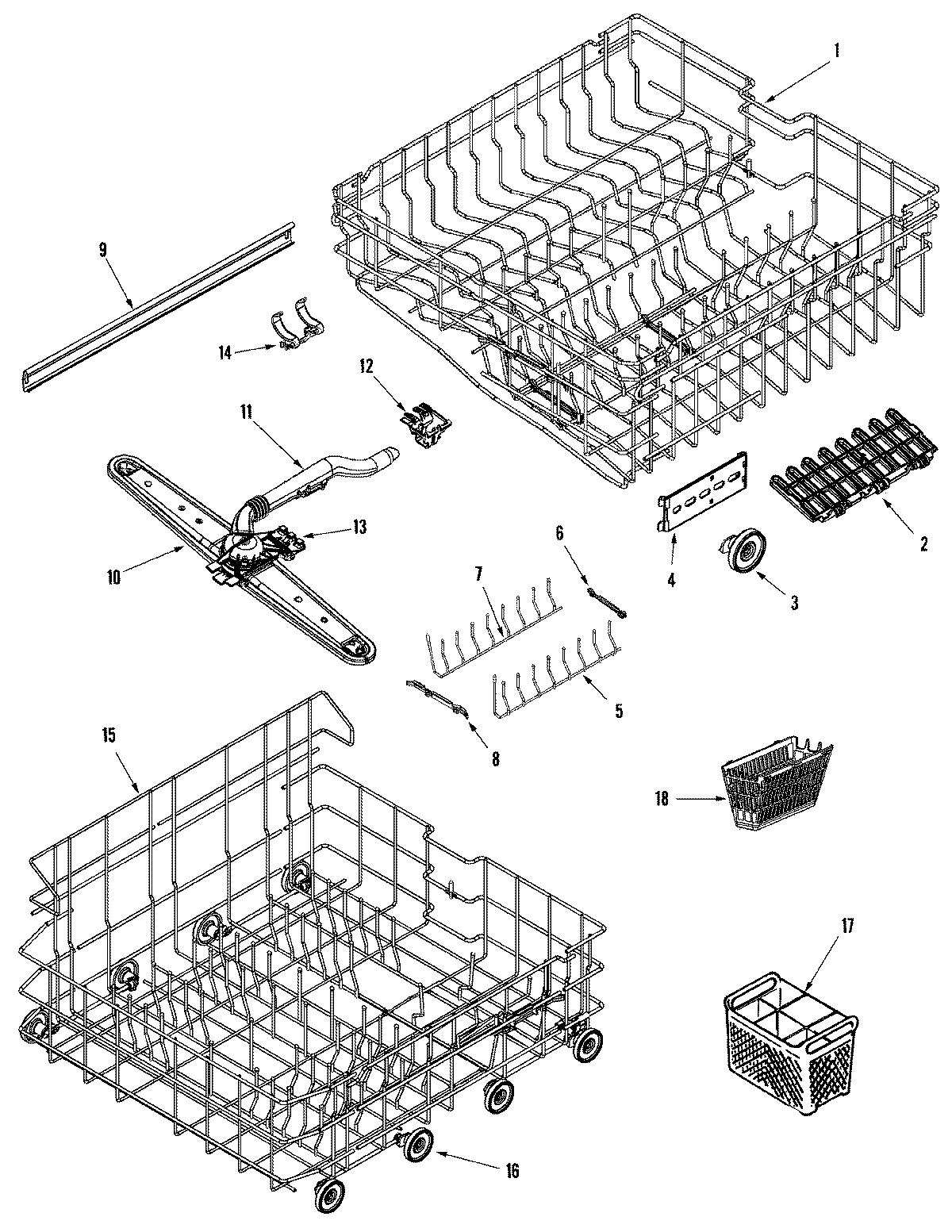 1
9
14
12
11
13
10
6
7
4
2
3
5
8
15
18
17
16