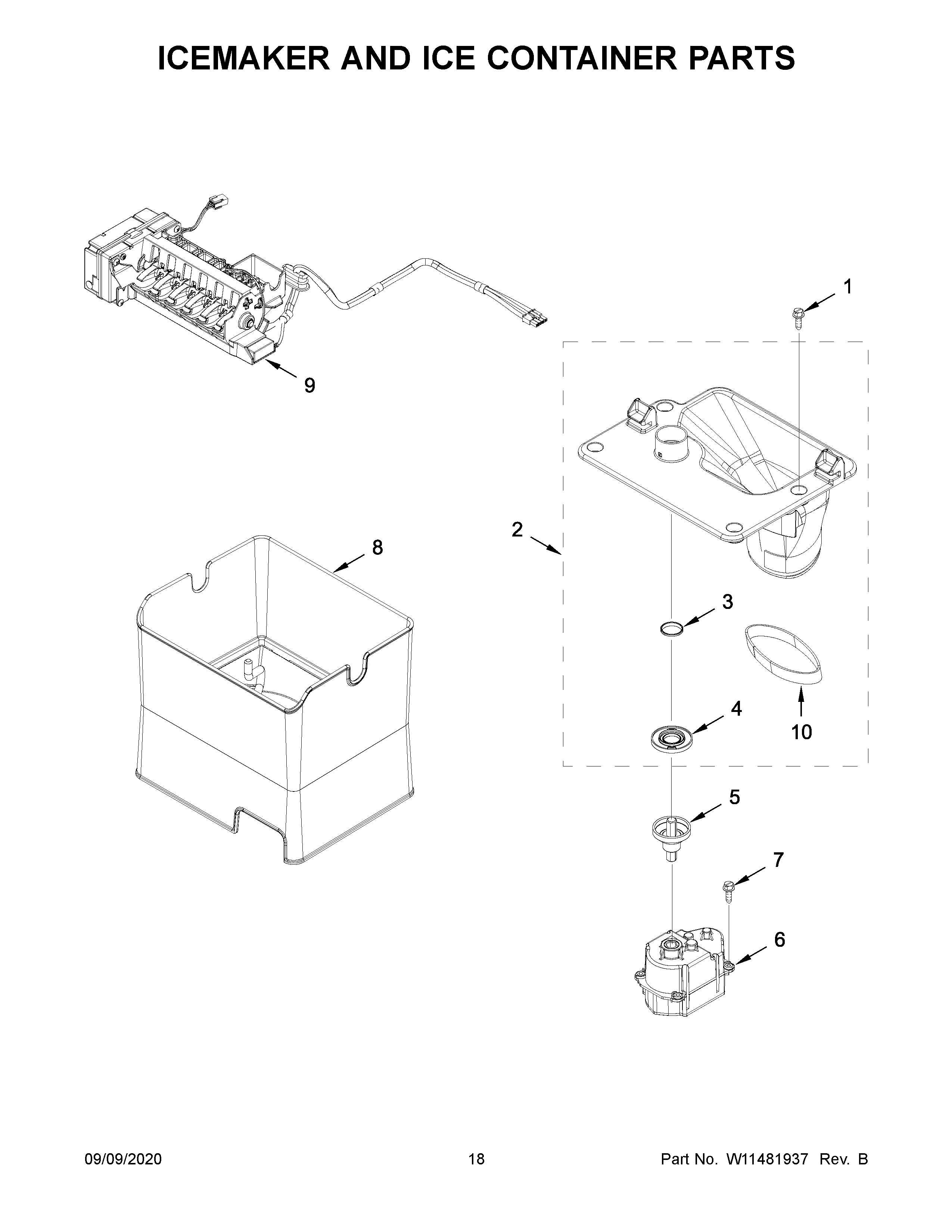 ICEMAKER AND ICE CONTAINER PARTS

1

9

2

8

3

10

4

5

7

6

09/09/2020

18

Part No. W11481937 Rev. B