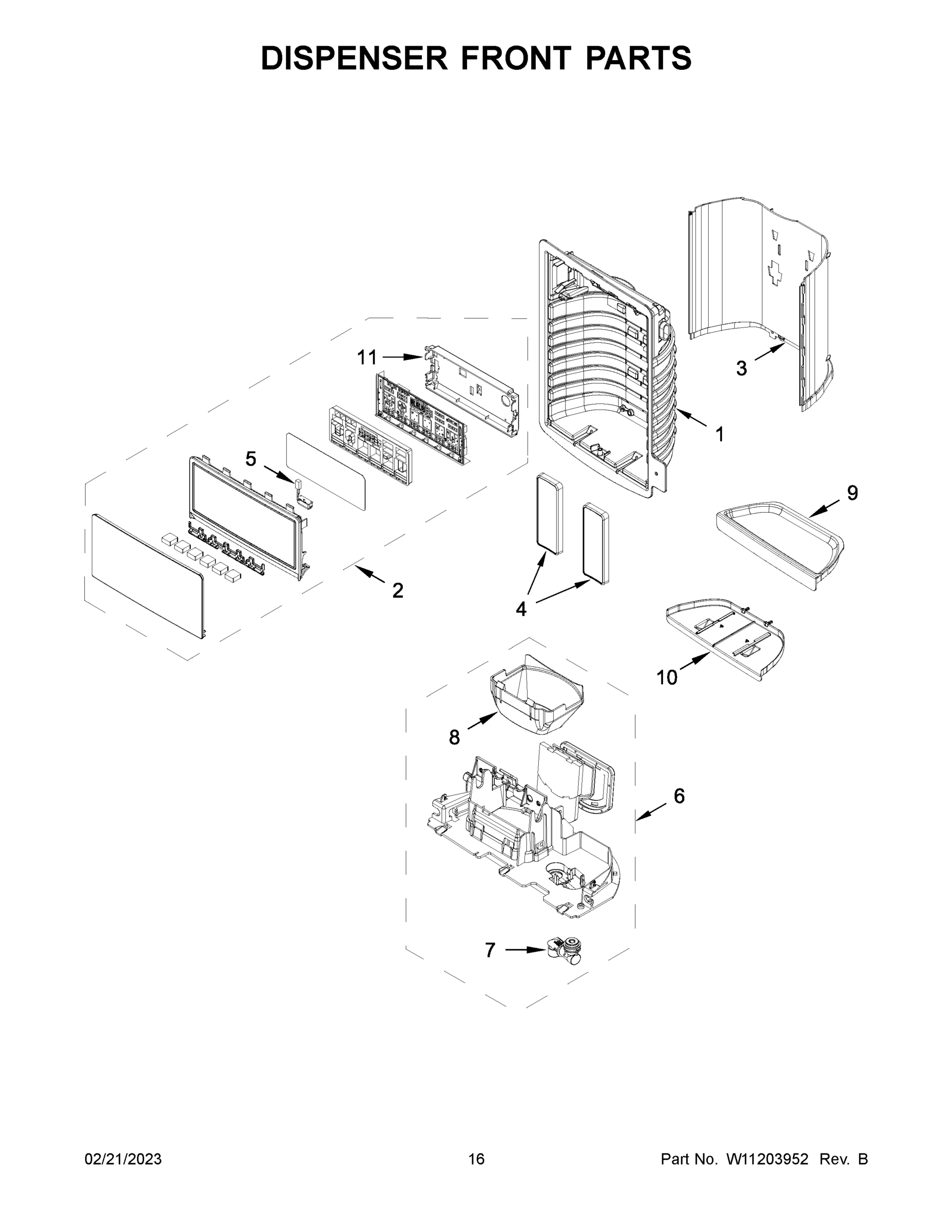 DISPENSER FRONT PARTS

11

3

1

5

9

2

4

10

8

6

7

02/21/2023

16

Part No. W11203952 Rev. B