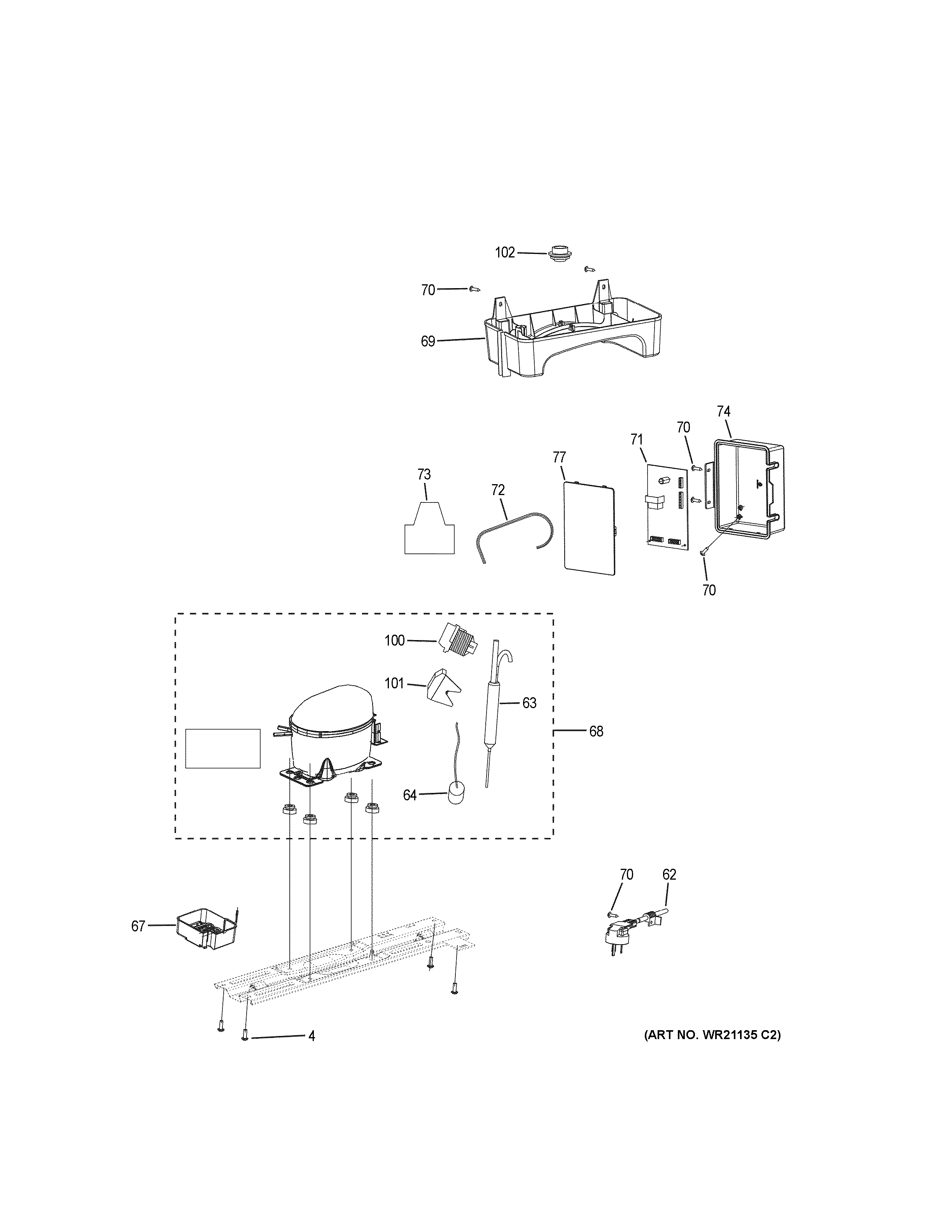 102
70
69
74
70
71
77
73
72
70
100
101
63
68
64
70
62
67
4
(ART NO. WR21135 C2)