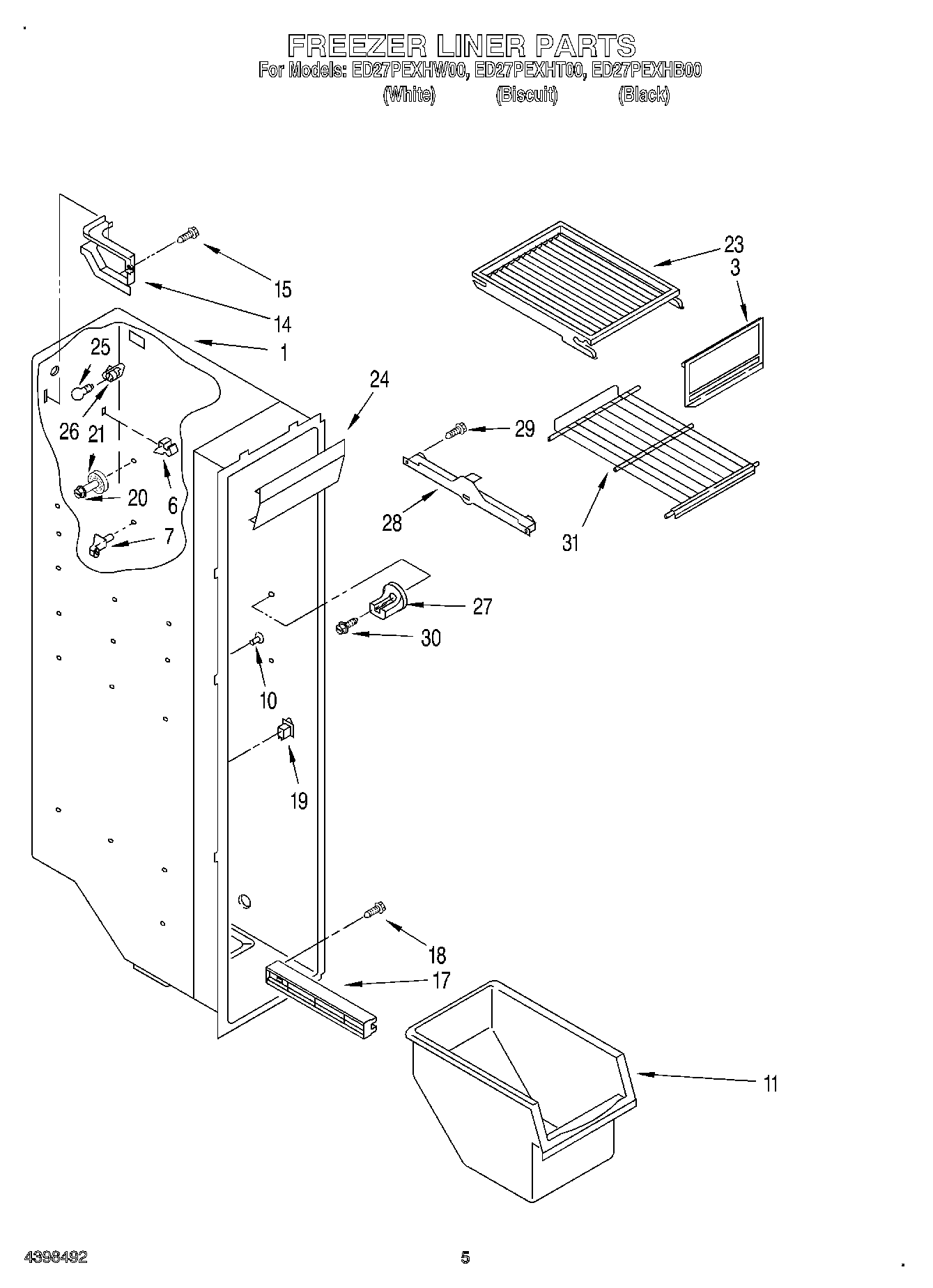 FREEZER LINER PARTS
For Models: ED27PEXHW00, ED27PEXHT00, ED27PEXHB00
(White) (Biscuit) (Black)

15
14
1
25
26
21
20
6
7
24
23
3
29
28
31
27
30
10
19
18
17
11

4398492
5