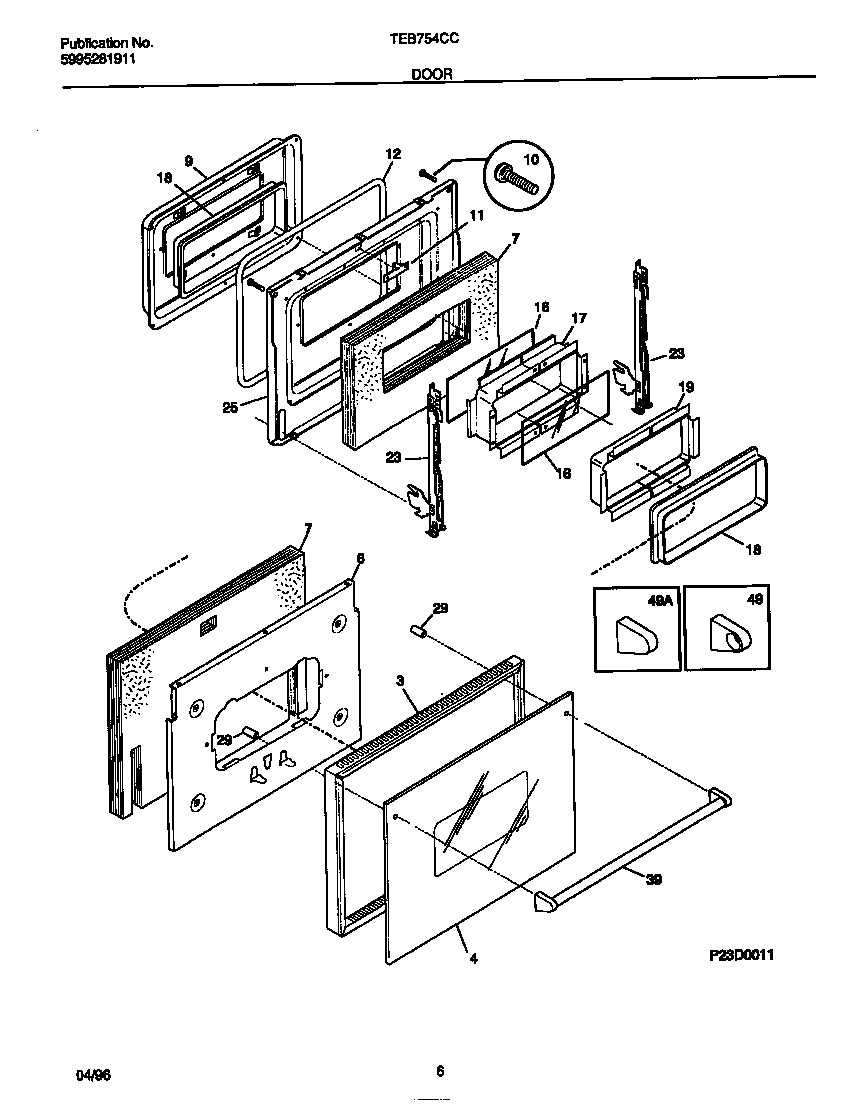 Publication No.
5995281911

TEB754CC

DOOR

9
18
12
10
11
7
16
17
23
19
25
23
16
18
7
6
29
49A
49
3
29
39
4

P23D0011

04/96

6