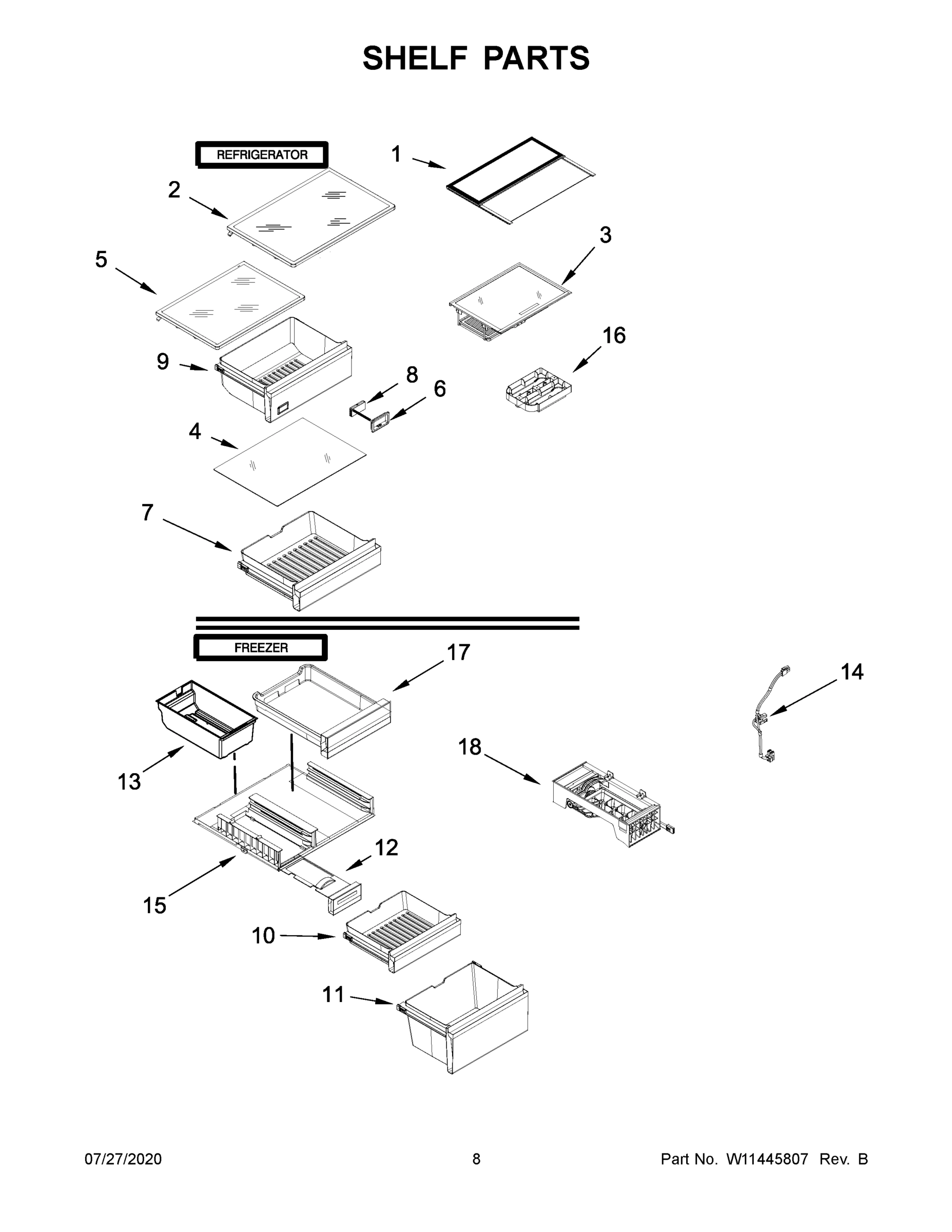 SHELF PARTS

REFRIGERATOR

1

2

3

5

16

9

8

6

4

7

FREEZER

17

14

13

18

12

15

10

11

07/27/2020

8

Part No. W11445807 Rev. B