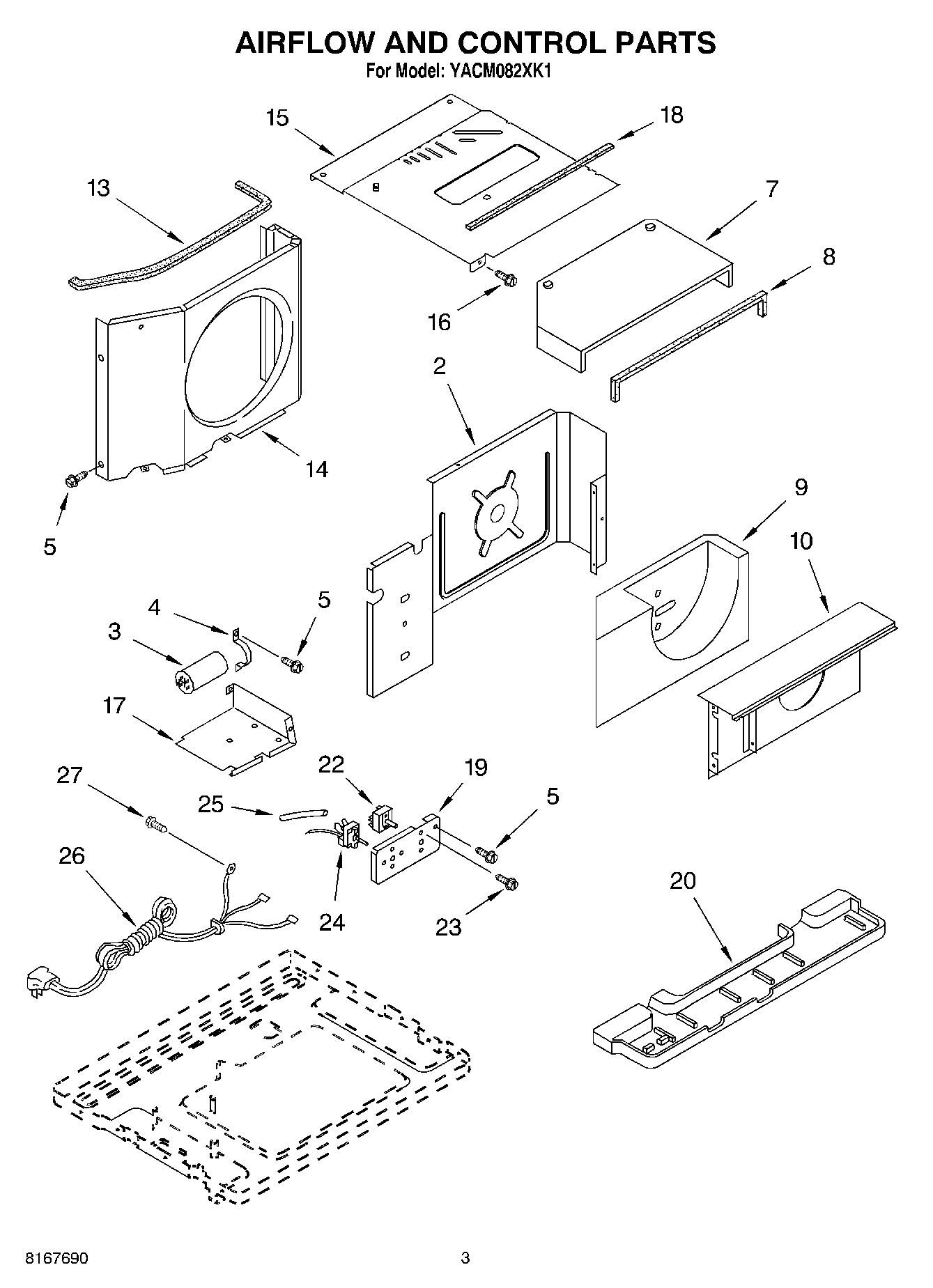 AIRFLOW AND CONTROL PARTS
For Model: YACM082XK1

15
18
13
7
8
16
2
14
5
9
10
4
5
3
17
27
22
19
25
5
26
24
23
20

8167690

3