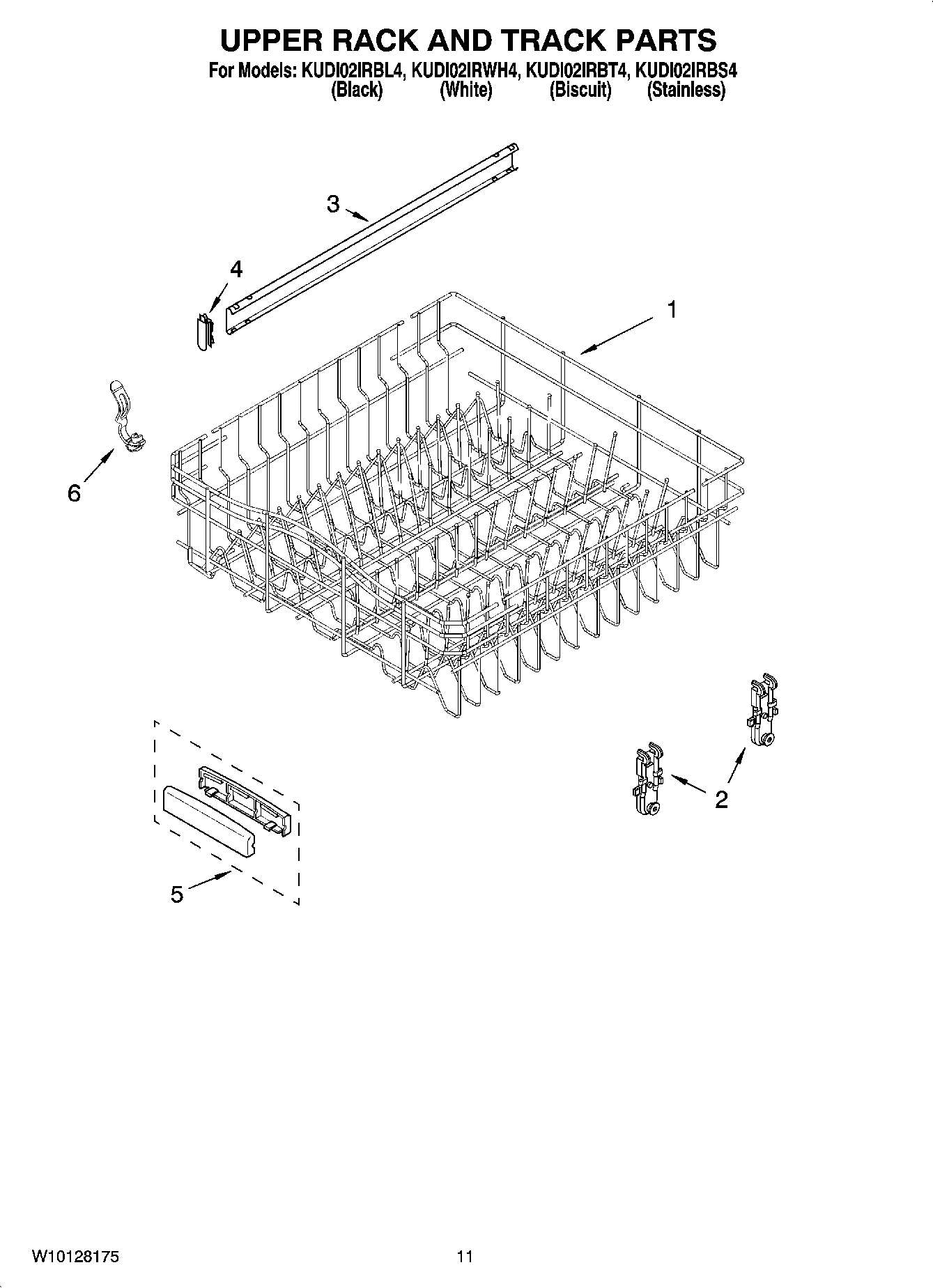 UPPER RACK AND TRACK PARTS

For Models: KUDI02IRBL4, KUDI02IRWH4, KUDI02IRBT4, KUDI02IRBS4
(Black) (White) (Biscuit) (Stainless)

3

4

1

6

2

5

W10128175

11