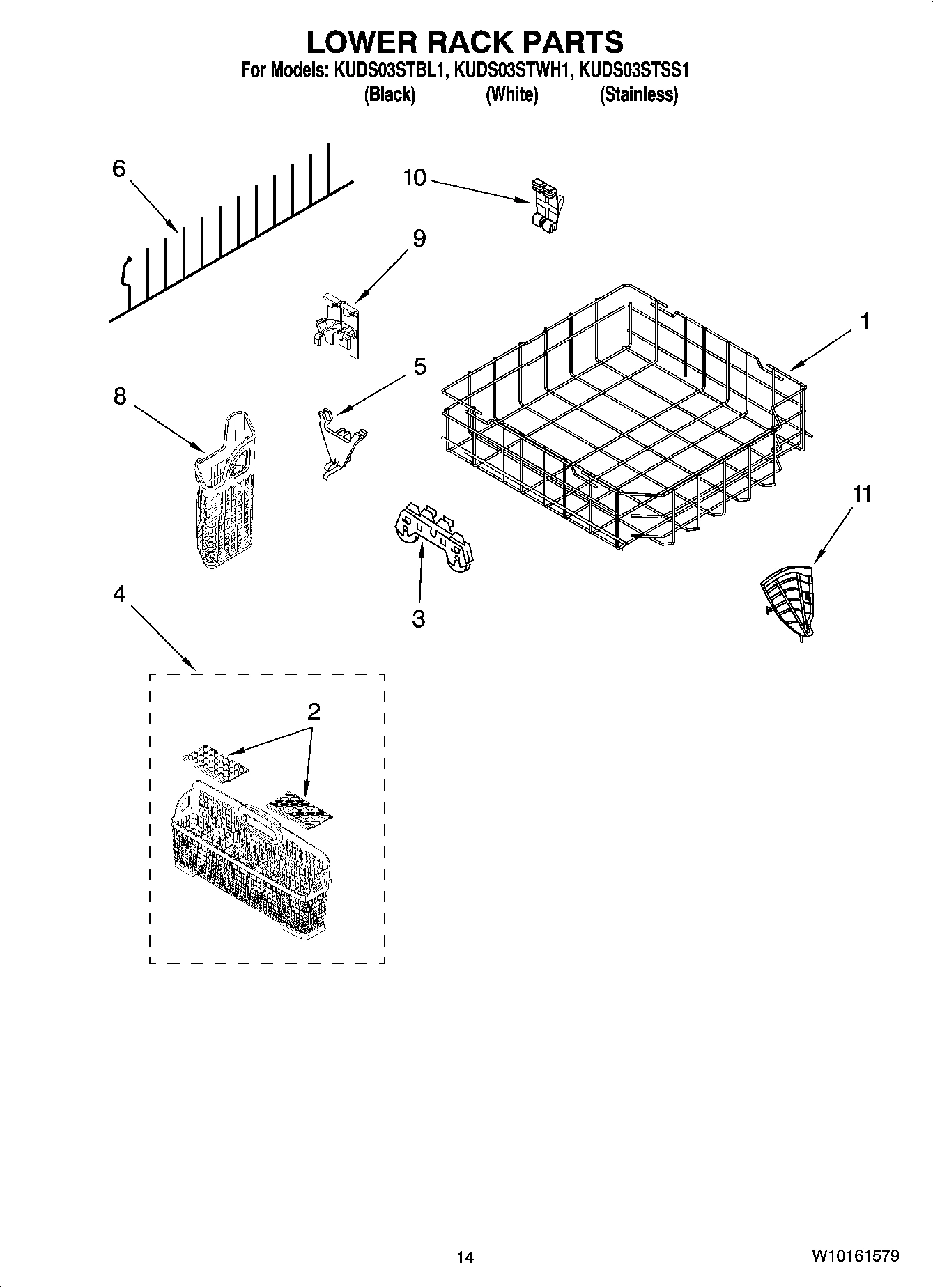 LOWER RACK PARTS
For Models: KUDS03STBL1, KUDS03STWH1, KUDS03STSS1
(Black) (White) (Stainless)

6
10
9
1
5
8
11
3
4
2

14
W10161579