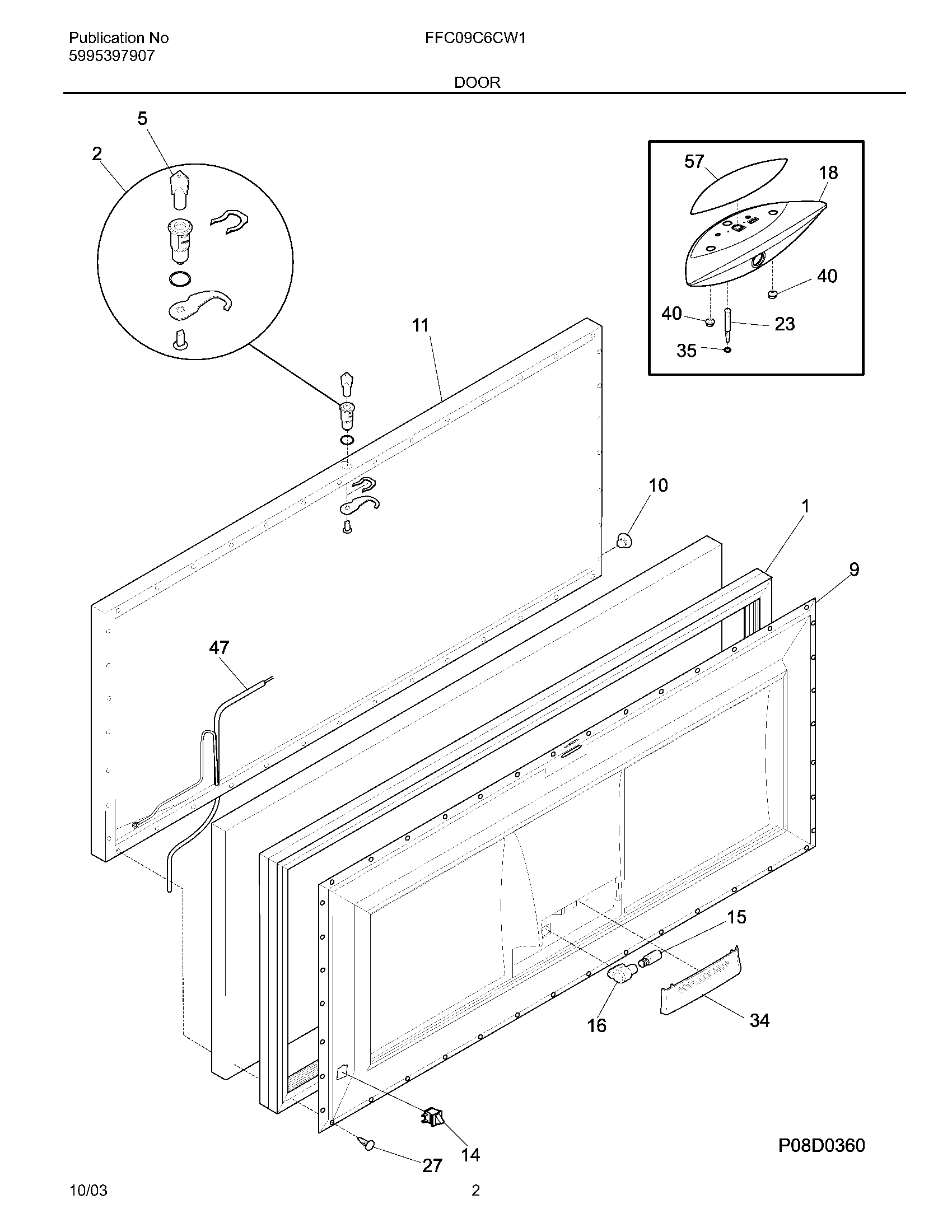 Publication No
5995397907

FFC09C6CW1

DOOR

5
2
57
18
40
40
23
35
11
10
1
9
47
15
16
34
14
27

P08D0360

10/03

2