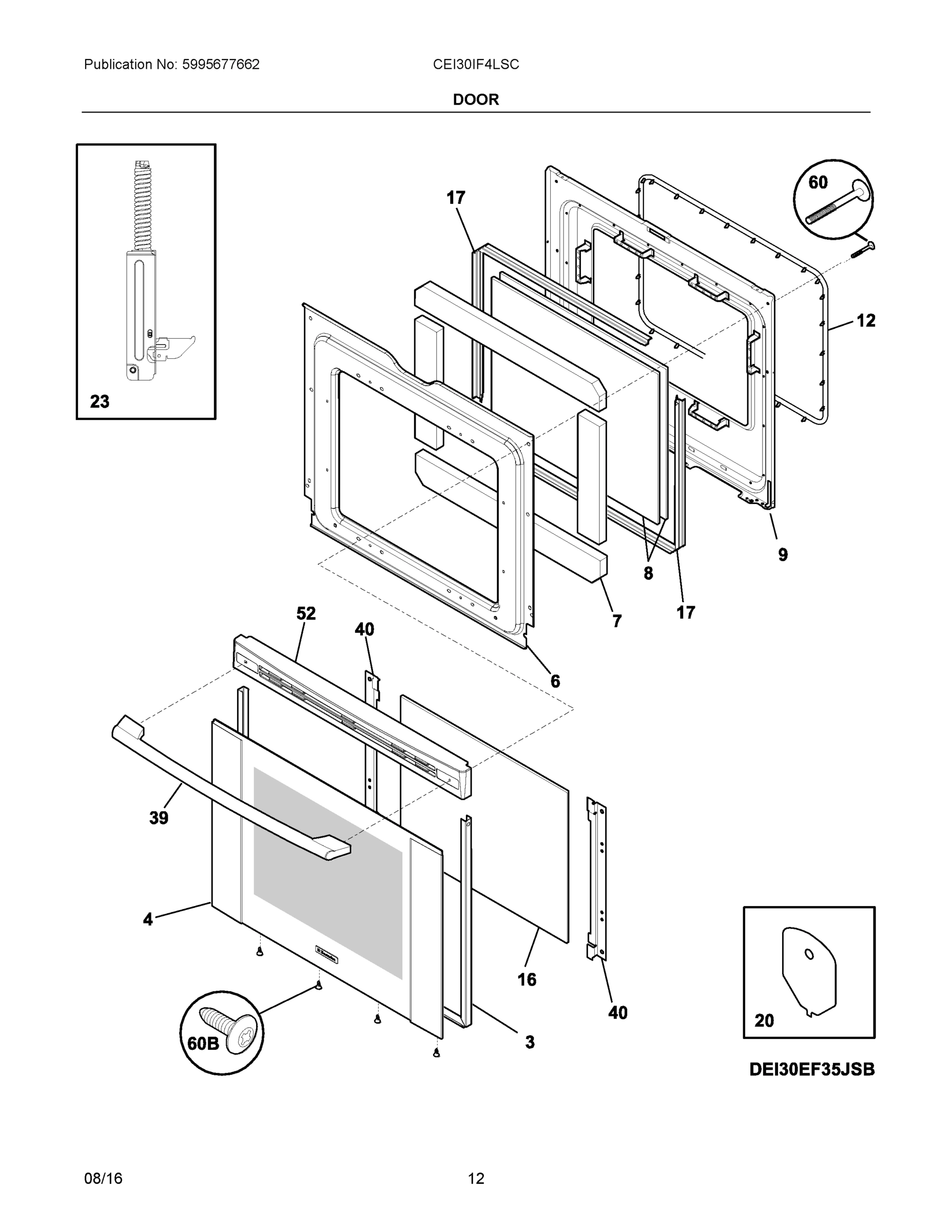 Publication No: 5995677662

CEI30IF4LSC

DOOR

23

17

60

12

9

8

17

7

6

52

40

39

4

16

40

3

60B

20

DEI30EF35JSB

08/16

12