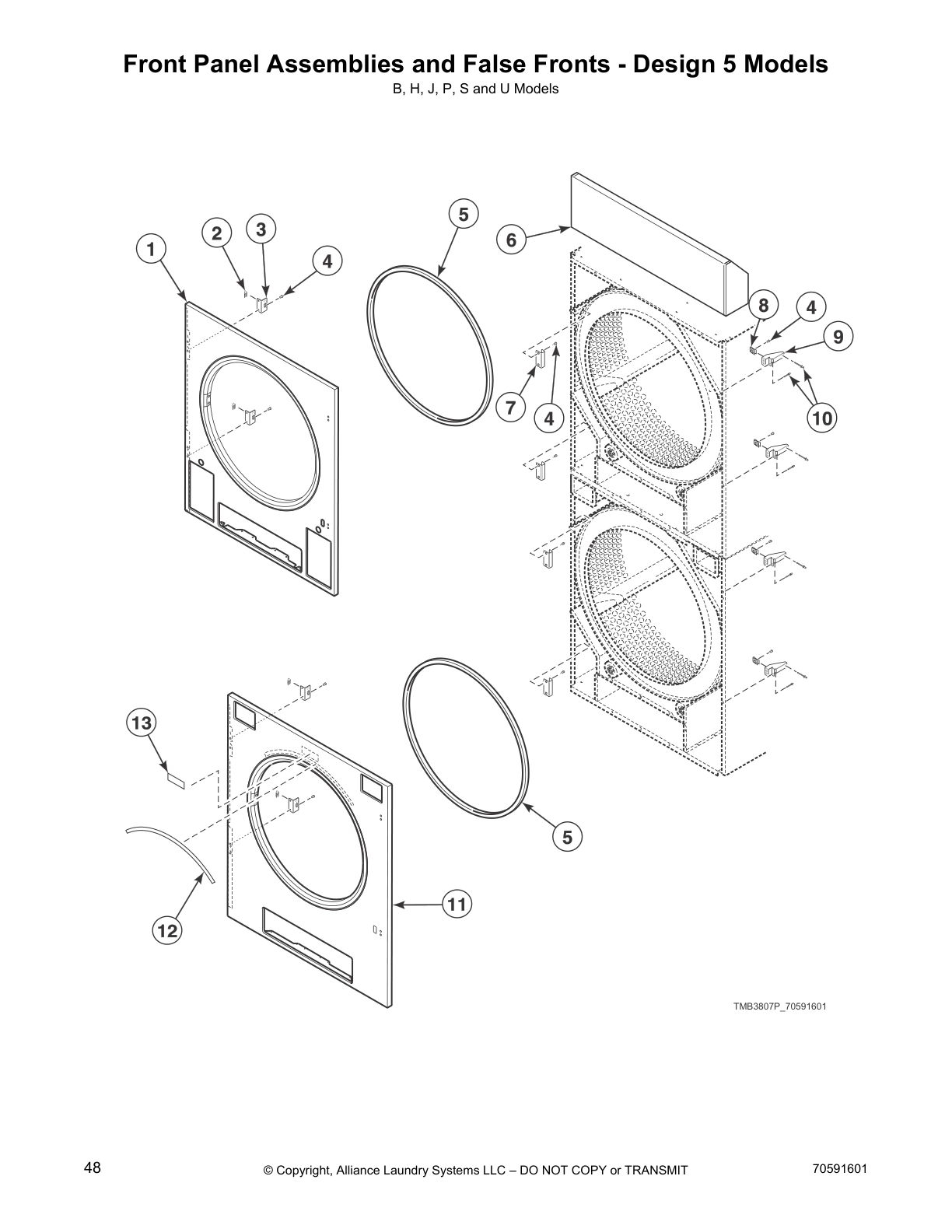 Front Panel Assemblies and False Fronts - Design 5 Models
B, H, J, P, S and U Models

1
2
3
4
5
6
8
4
9
7
4
10
13
5
11
12

TMB3807P_70591601

48
© Copyright, Alliance Laundry Systems LLC – DO NOT COPY or TRANSMIT
70591601