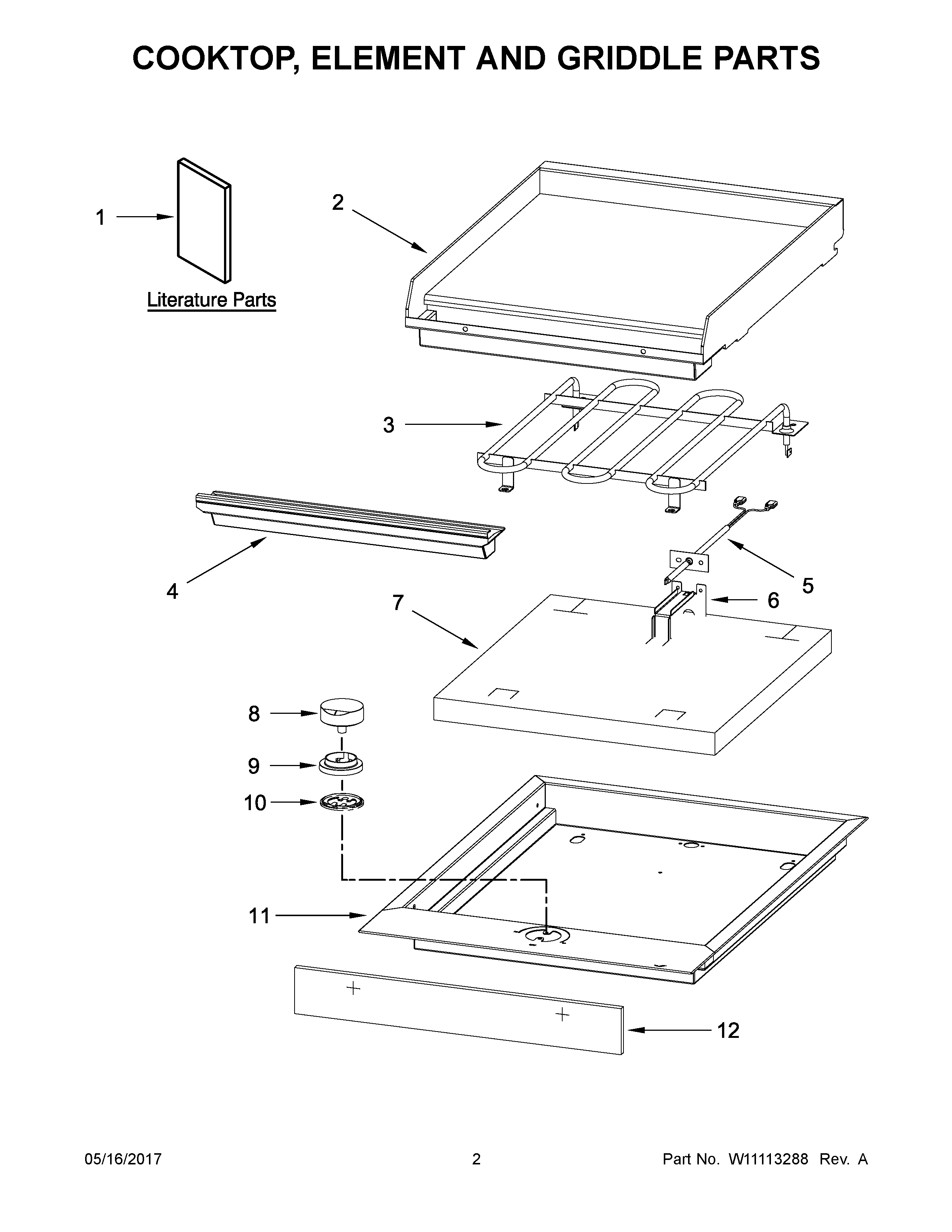 COOKTOP, ELEMENT AND GRIDDLE PARTS

1

Literature Parts

2

3

4

5

6

7

8

9

10

11

12

05/16/2017

2

Part No. W11113288 Rev. A