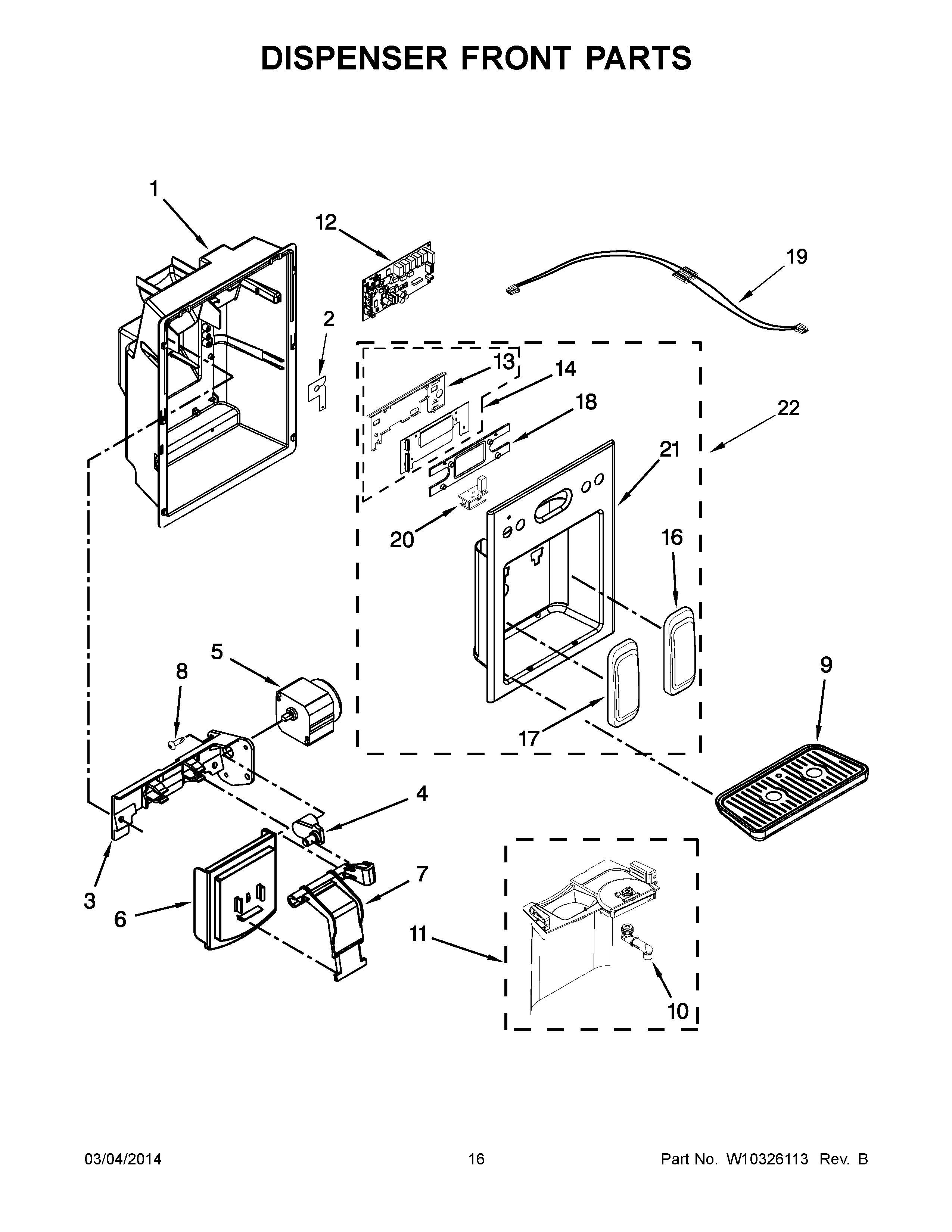 DISPENSER FRONT PARTS

1
12
19
2
13
14
18
22
21
20
16
5
8
9
17
4
3
6
7
11
10

03/04/2014
16
Part No. W10326113 Rev. B