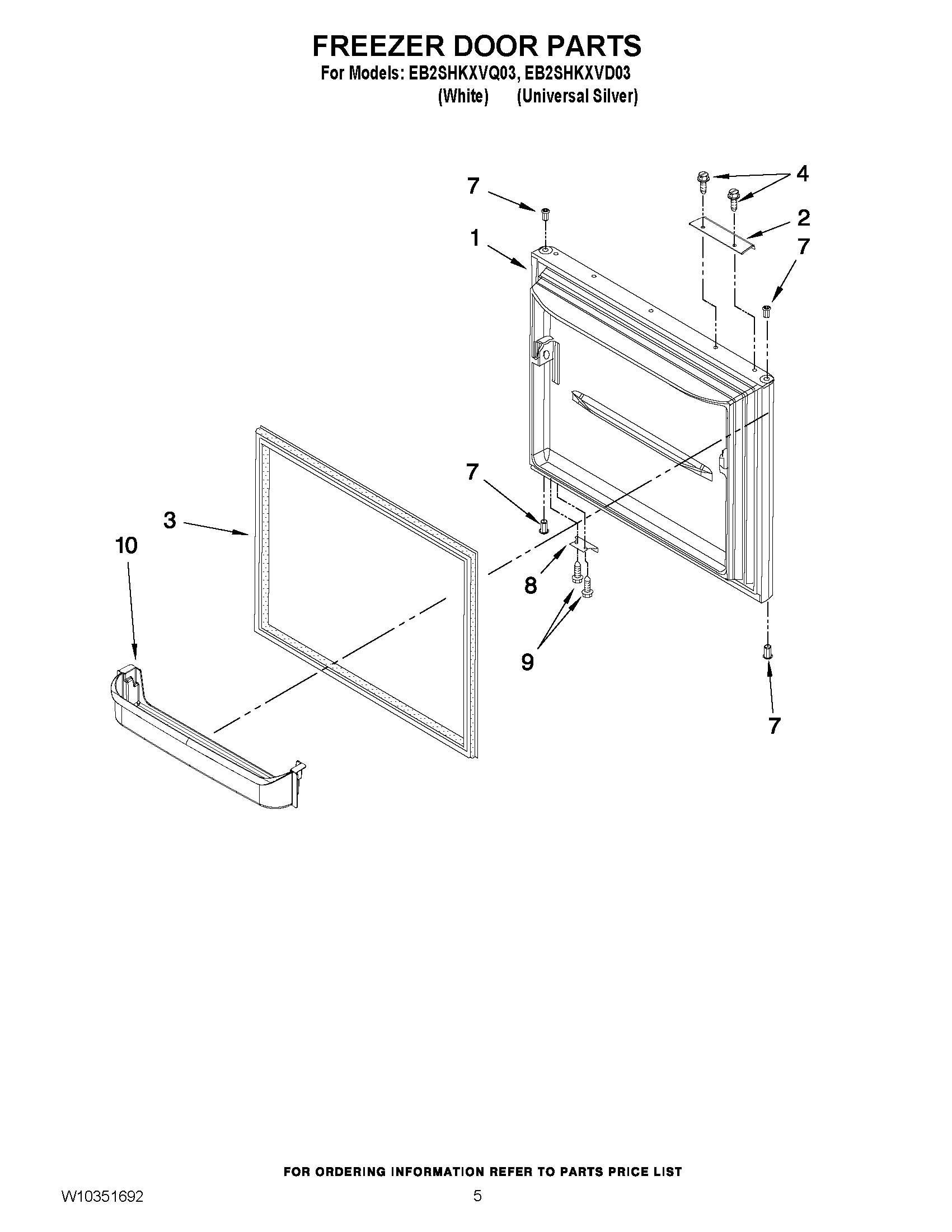 FREEZER DOOR PARTS

For Models: EB2SHKXVQ03, EB2SHKXVD03
(White) (Universal Silver)

7
4
2
1
7
7
3
10
8
9
7

FOR ORDERING INFORMATION REFER TO PARTS PRICE LIST

W10351692
5