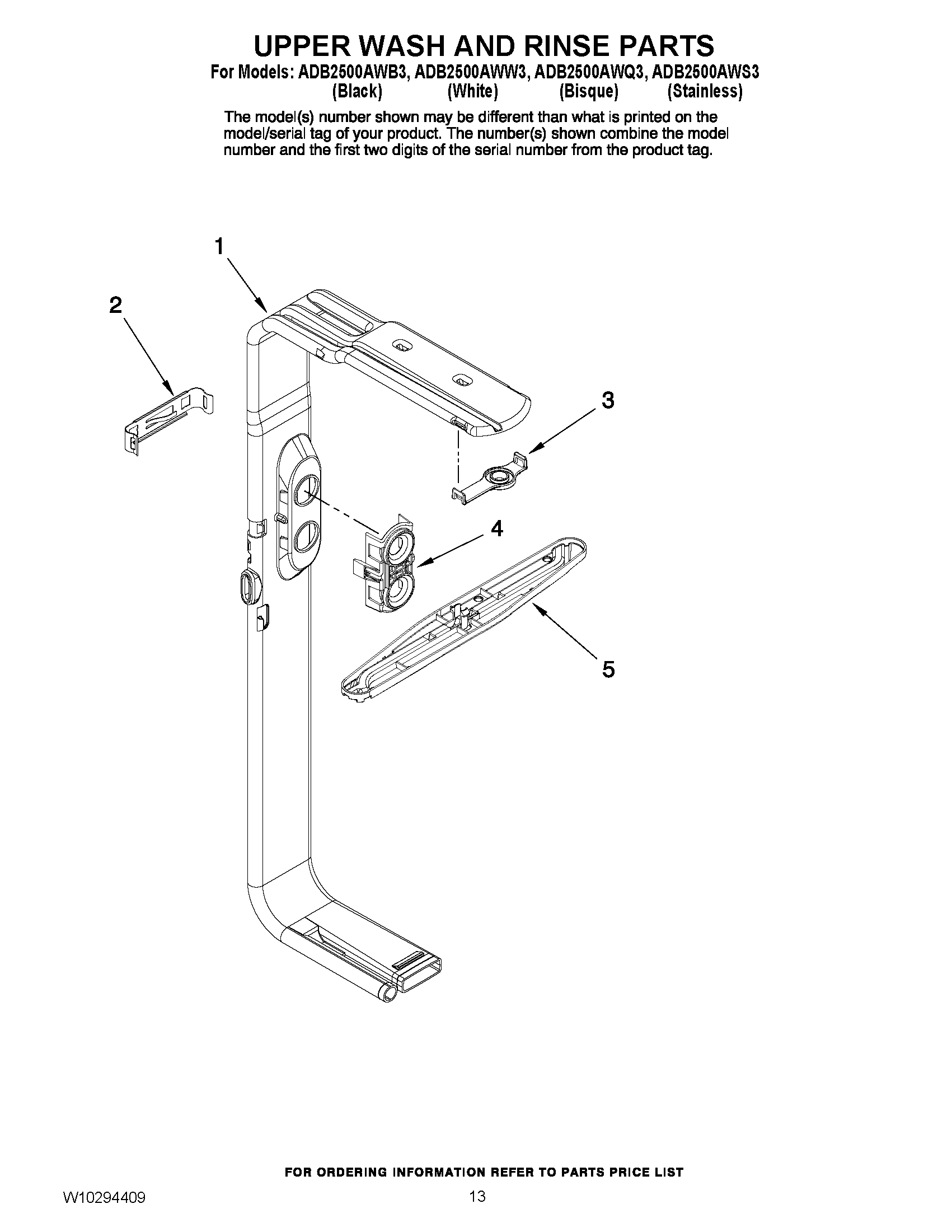 UPPER WASH AND RINSE PARTS
For Models: ADB2500AWB3, ADB2500AWW3, ADB2500AWQ3, ADB2500AWS3
(Black) (White) (Bisque) (Stainless)

The model(s) number shown may be different than what is printed on the model/serial tag of your product. The number(s) shown combine the model number and the first two digits of the serial number from the product tag.

1

2

3

4

5

FOR ORDERING INFORMATION REFER TO PARTS PRICE LIST

W10294409

13