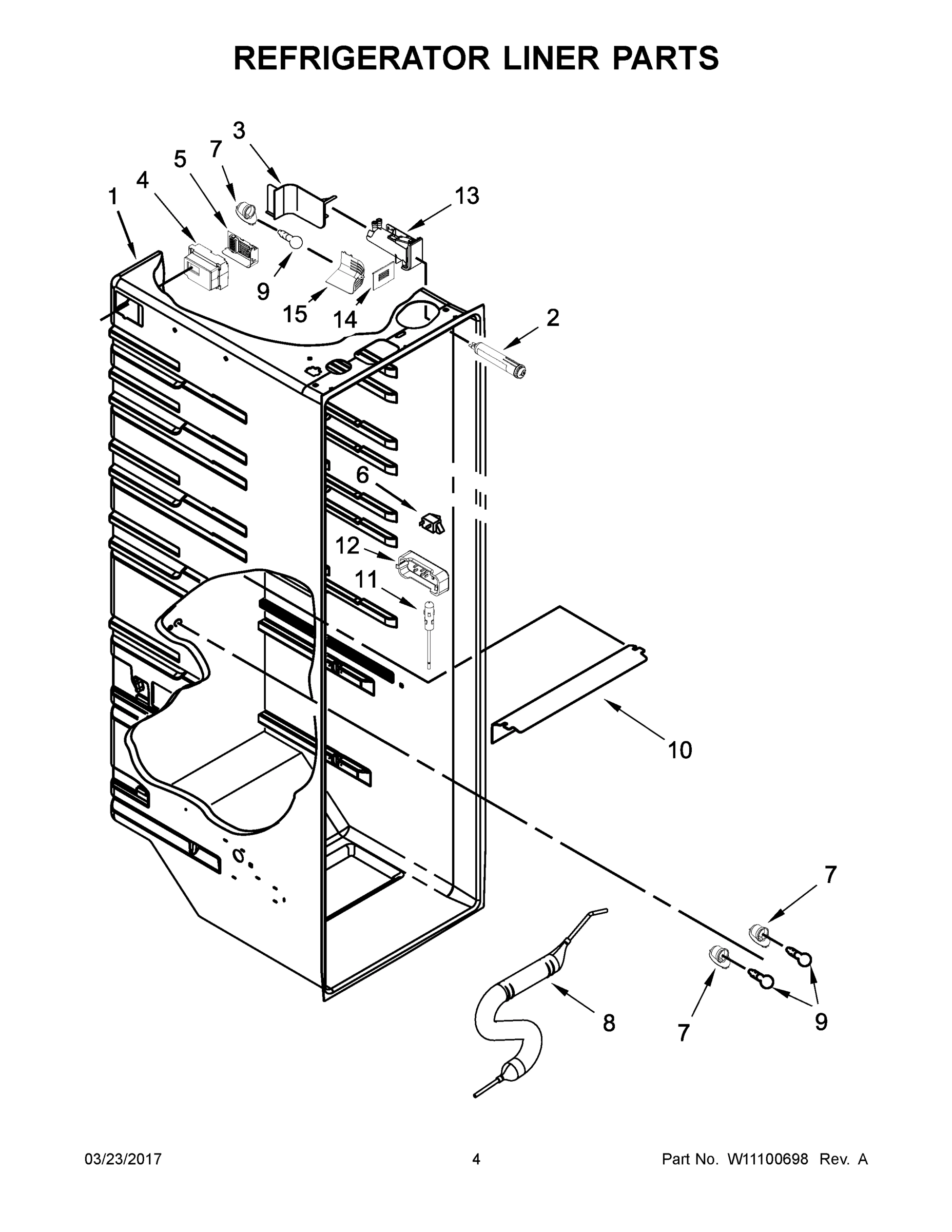 REFRIGERATOR LINER PARTS

3
7
5
4
1
13
9
15
14
2
6
12
11
10
7
8
7
9

03/23/2017

4

Part No. W11100698 Rev. A