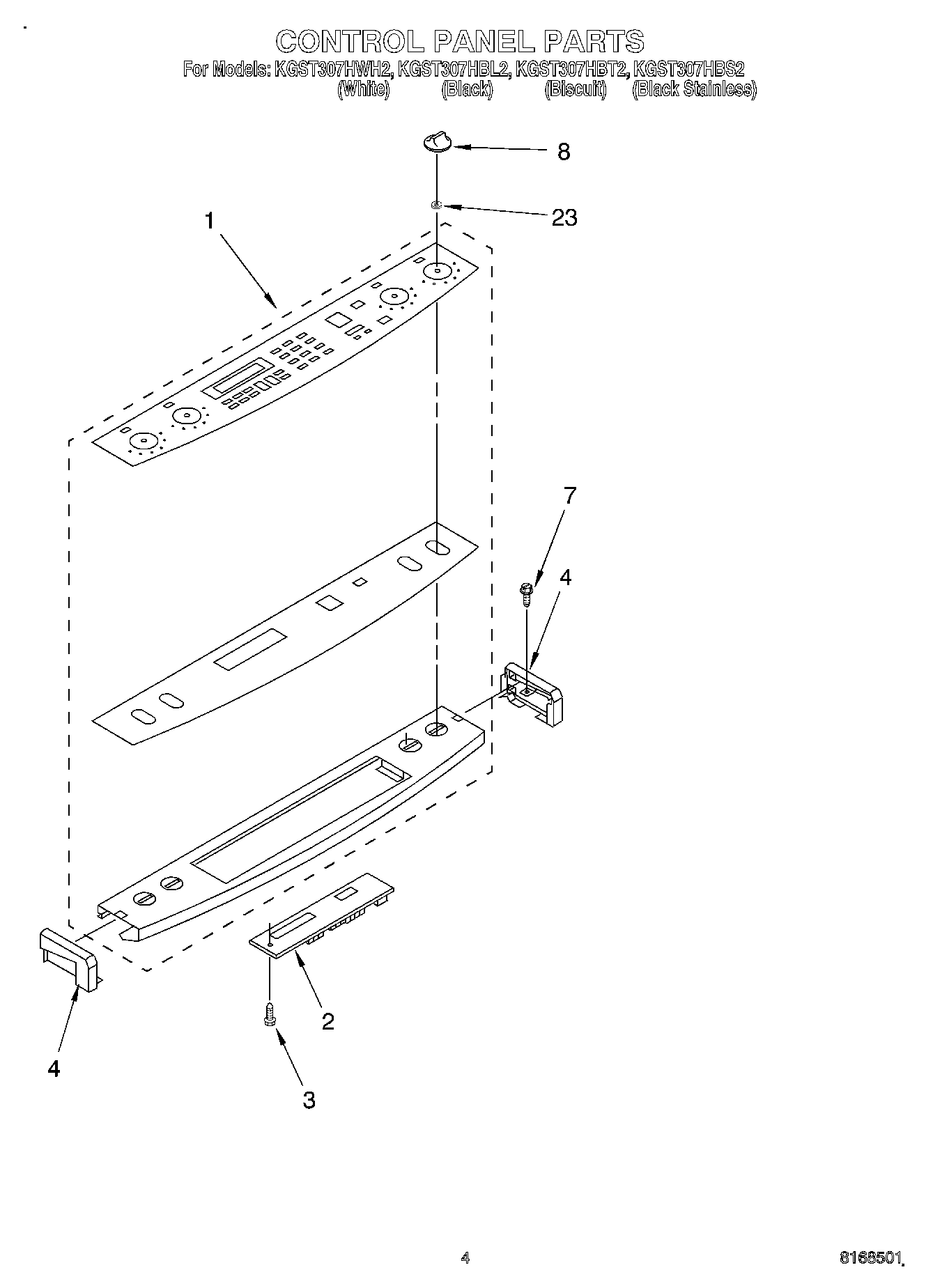 CONTROL PANEL PARTS
For Models: KGST307HWH2, KGST307HBL2, KGST307HBT2, KGST307HBS2
(White) (Black) (Biscuit) (Black Stainless)

8
23
1
7
4
2
4
3

4
8168501