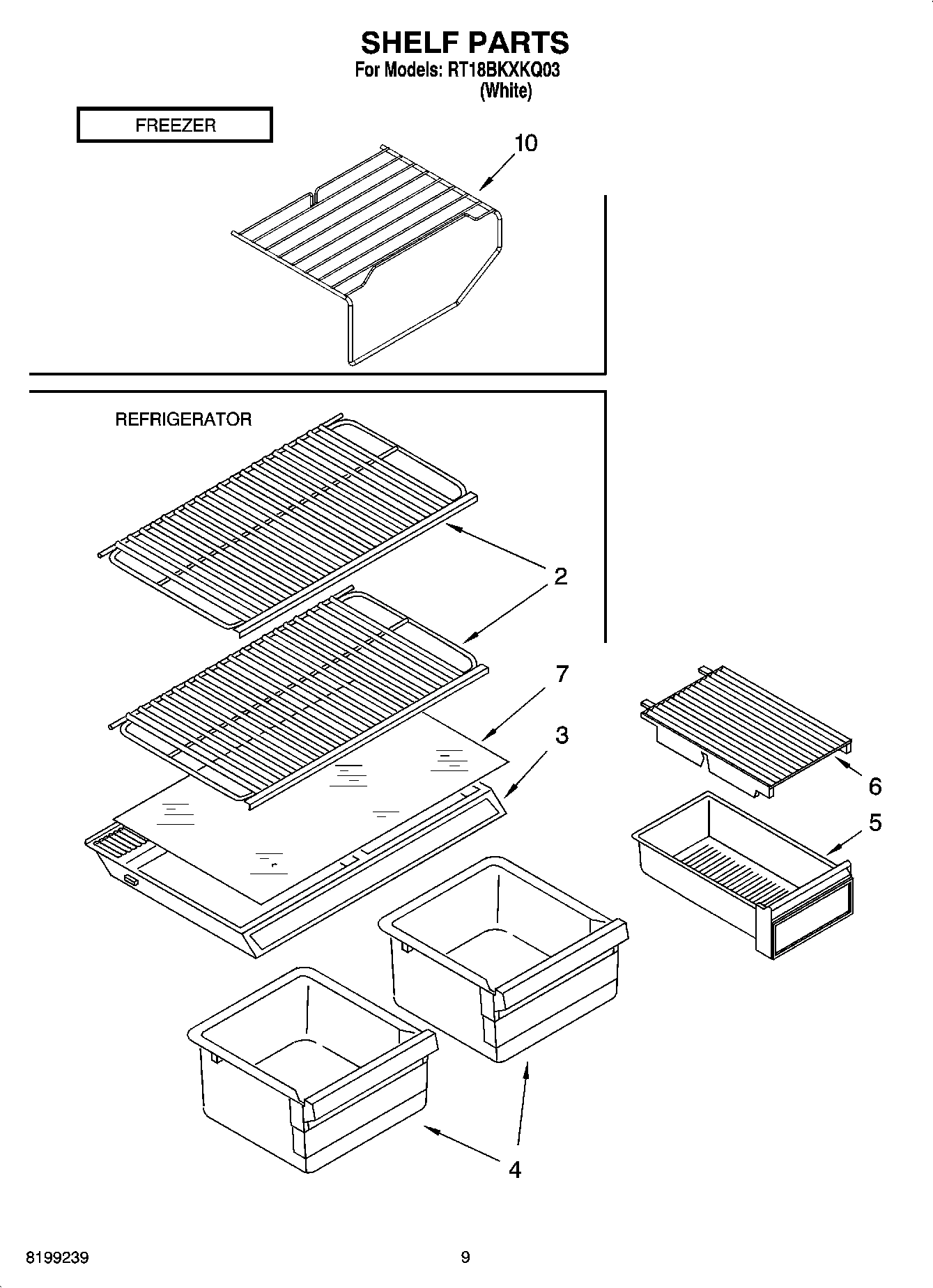 SHELF PARTS
For Models: RT18BKXKQ03
(White)

FREEZER

10

REFRIGERATOR

2

7

3

6

5

4

8199239

9