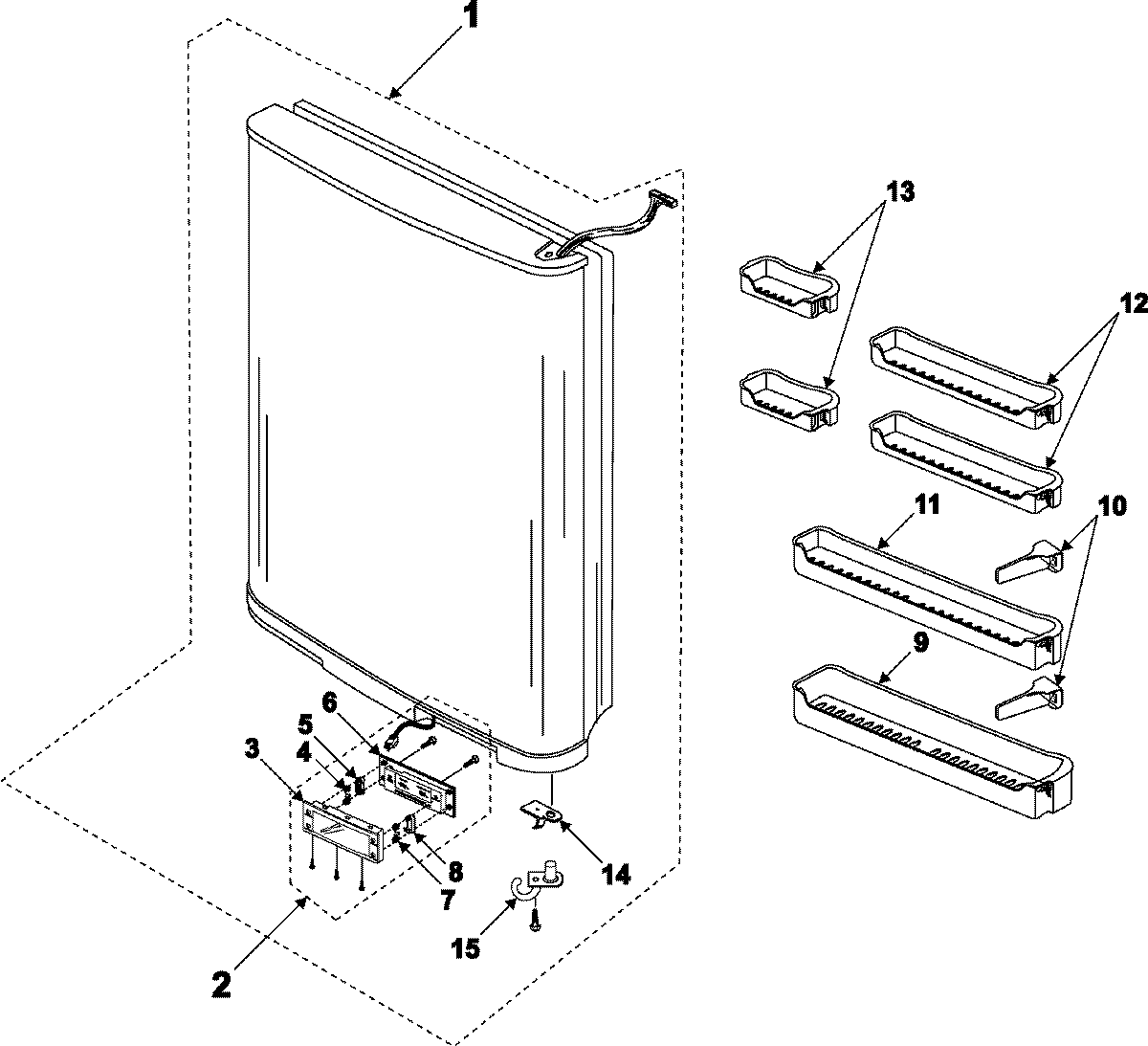 1
13
12
11
10
9
6
5
4
3
8
7
14
15
2