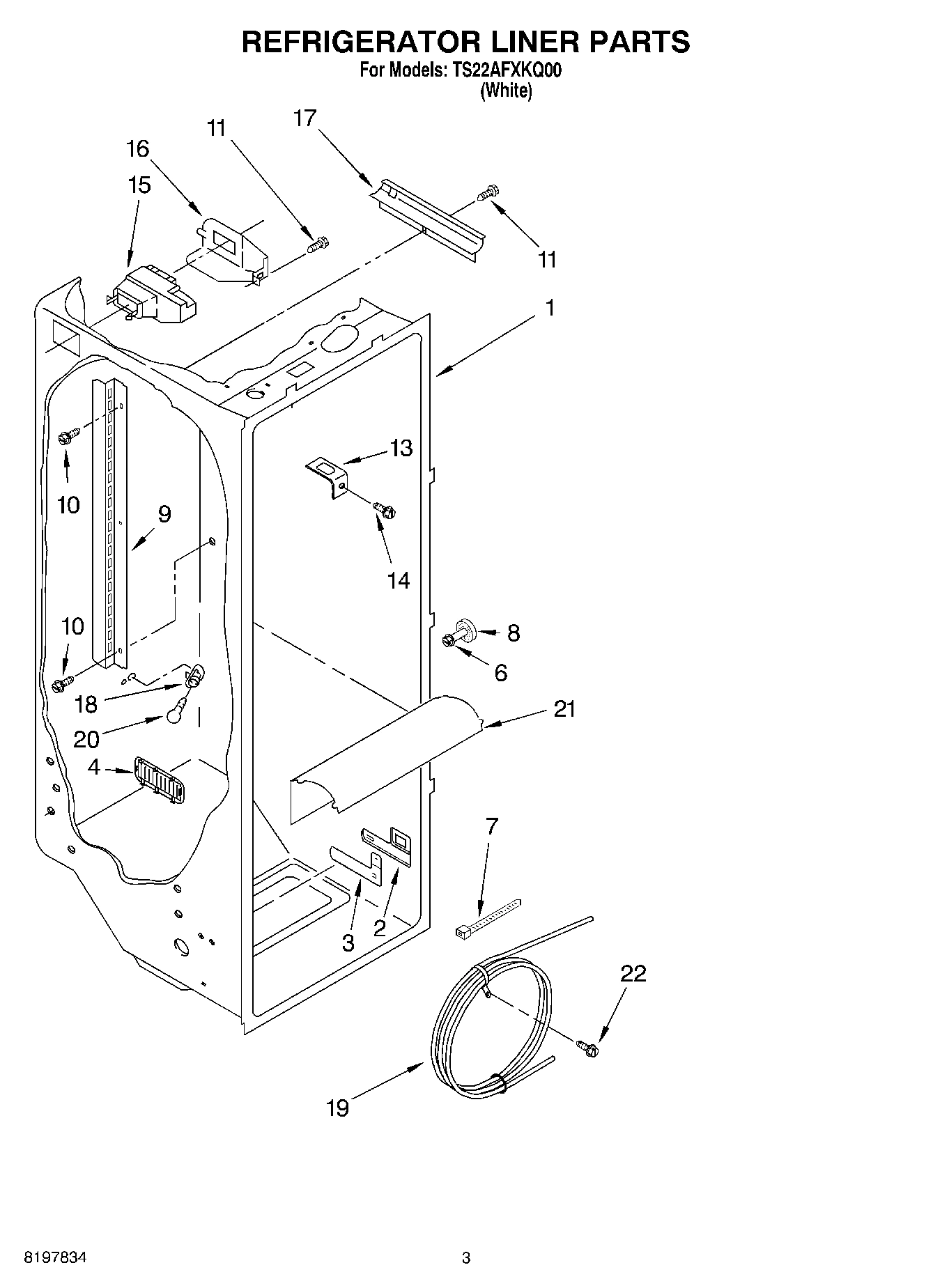 REFRIGERATOR LINER PARTS
For Models: TS22AFXKQ00
(White)

17
11
16
15
11
1
13
10
9
14
10
8
6
18
20
21
4
7
3
2
22
19

8197834
3