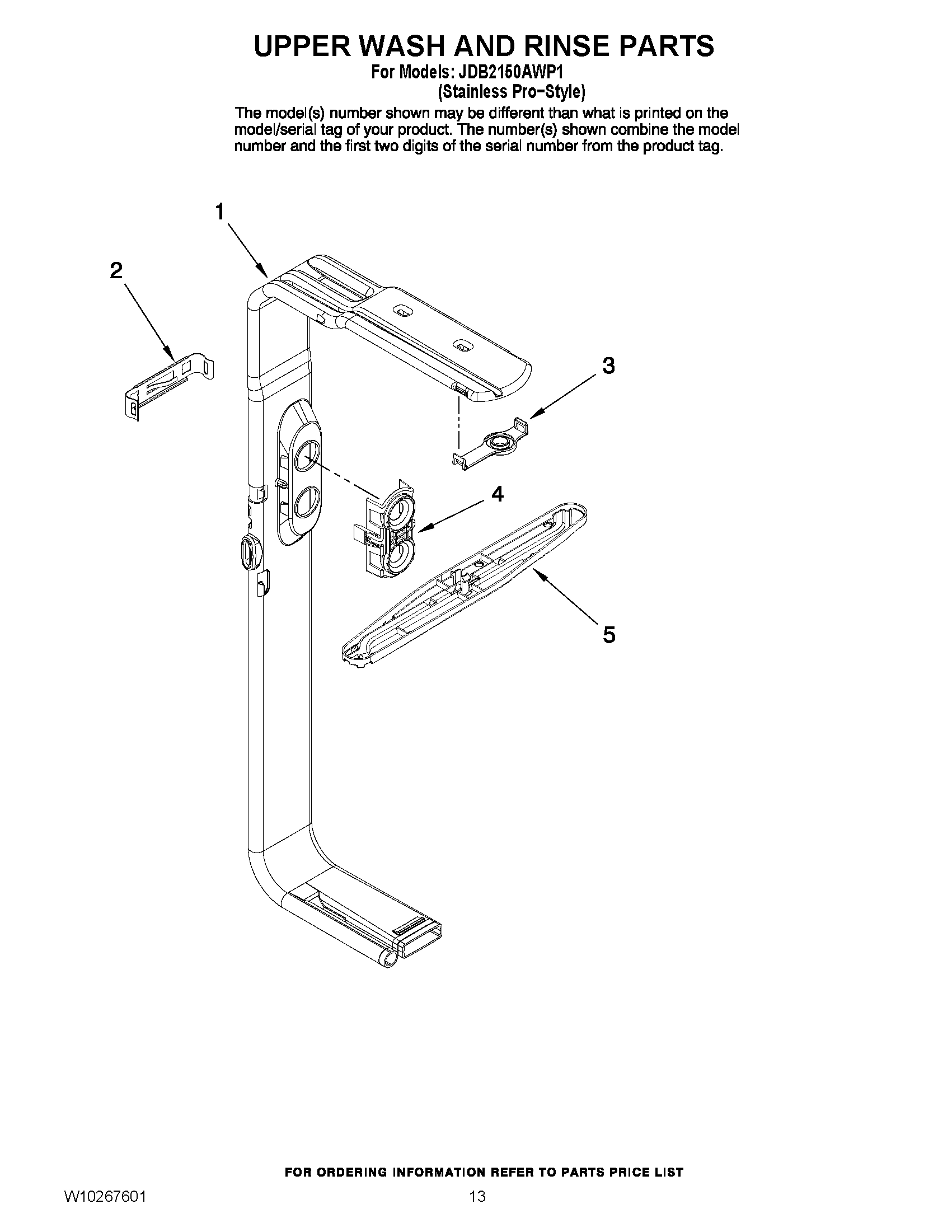 UPPER WASH AND RINSE PARTS

For Models: JDB2150AWP1
(Stainless Pro-Style)

The model(s) number shown may be different than what is printed on the model/serial tag of your product. The number(s) shown combine the model number and the first two digits of the serial number from the product tag.

1

2

3

4

5

FOR ORDERING INFORMATION REFER TO PARTS PRICE LIST

W10267601

13