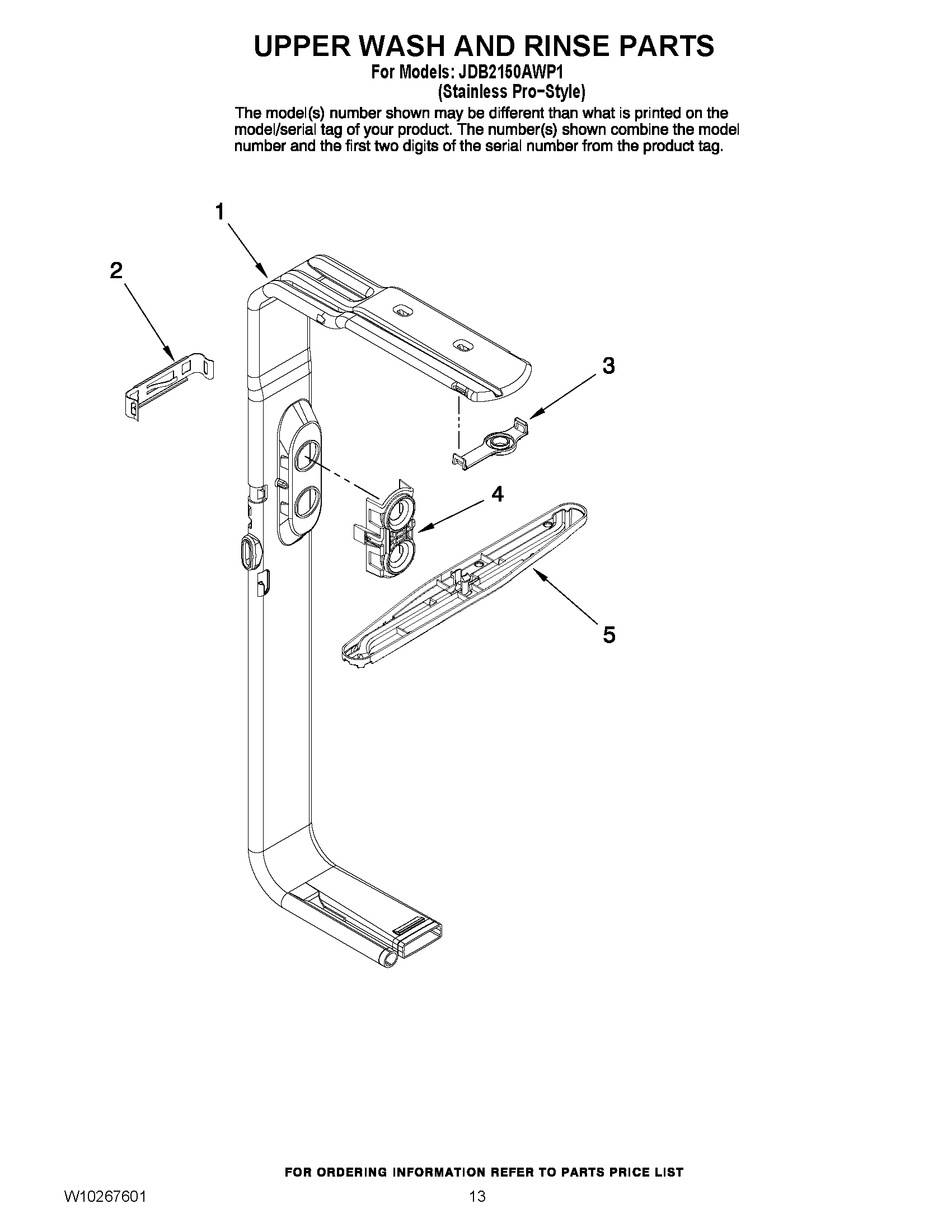 UPPER WASH AND RINSE PARTS
For Models: JDB2150AWP1
(Stainless Pro-Style)
The model(s) number shown may be different than what is printed on the model/serial tag of your product. The number(s) shown combine the model number and the first two digits of the serial number from the product tag.

1
2
3
4
5

FOR ORDERING INFORMATION REFER TO PARTS PRICE LIST
W10267601
13