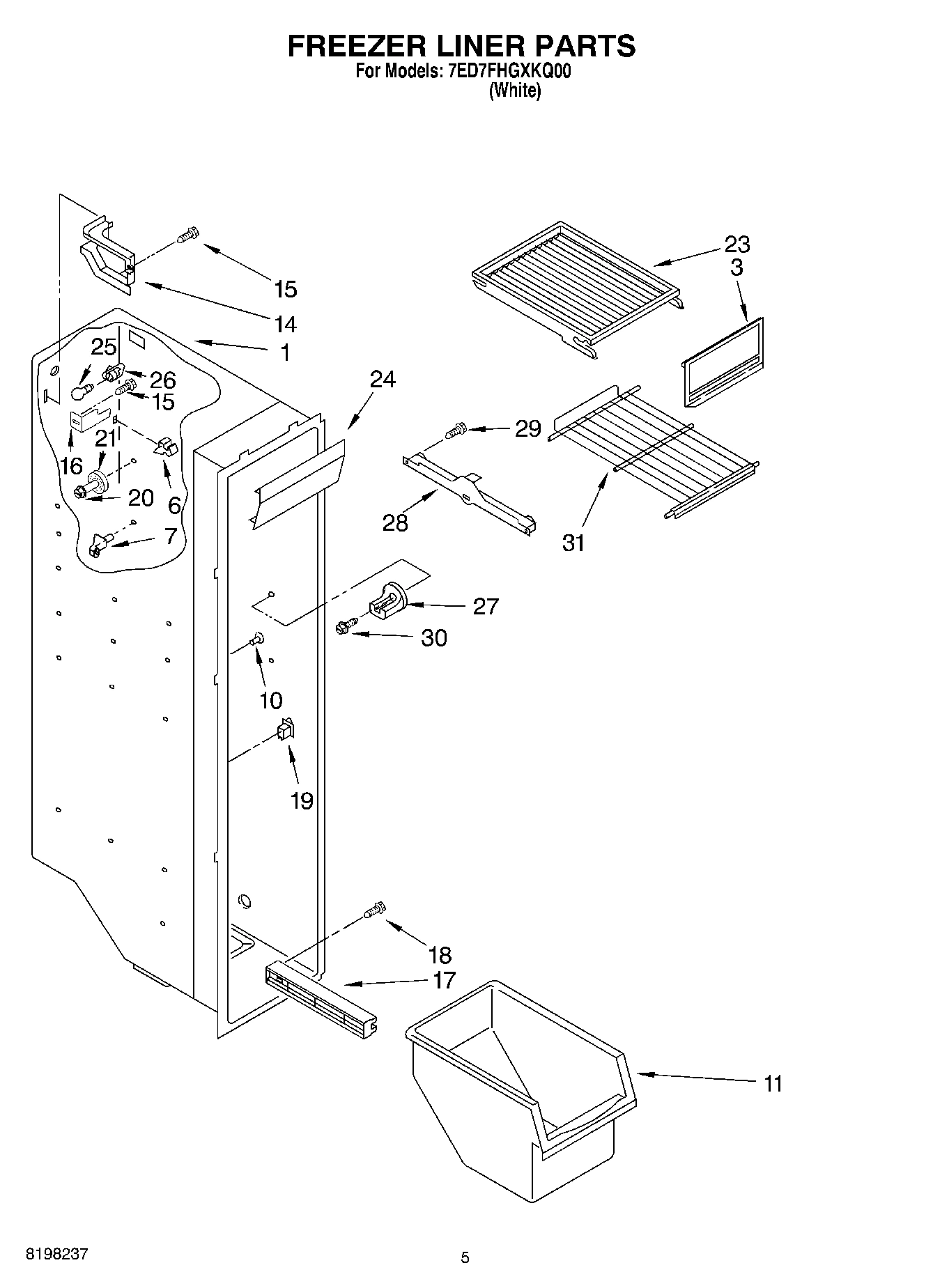 FREEZER LINER PARTS
For Models: 7ED7FHGXKQ00
(White)

15
14
1
25
26
15
16
21
20
6
7
24
23
3
29
28
31
27
30
10
19
18
17
11

8198237

5