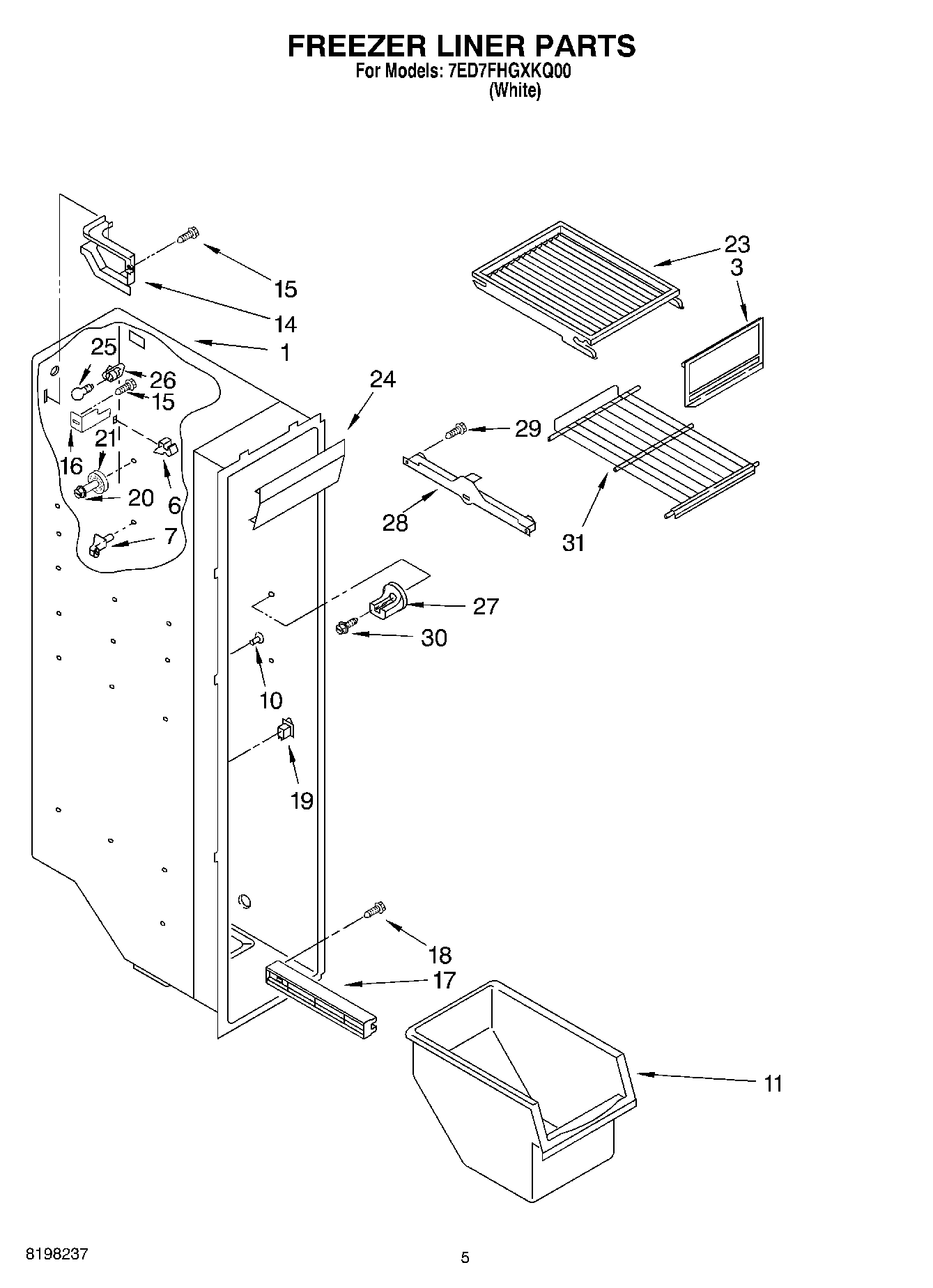 FREEZER LINER PARTS
For Models: 7ED7FHGXKQ00
(White)

15
14
1
25
26
15
16
21
20
6
7
24
23
3
29
28
31
27
30
10
19
18
17
11

8198237

5