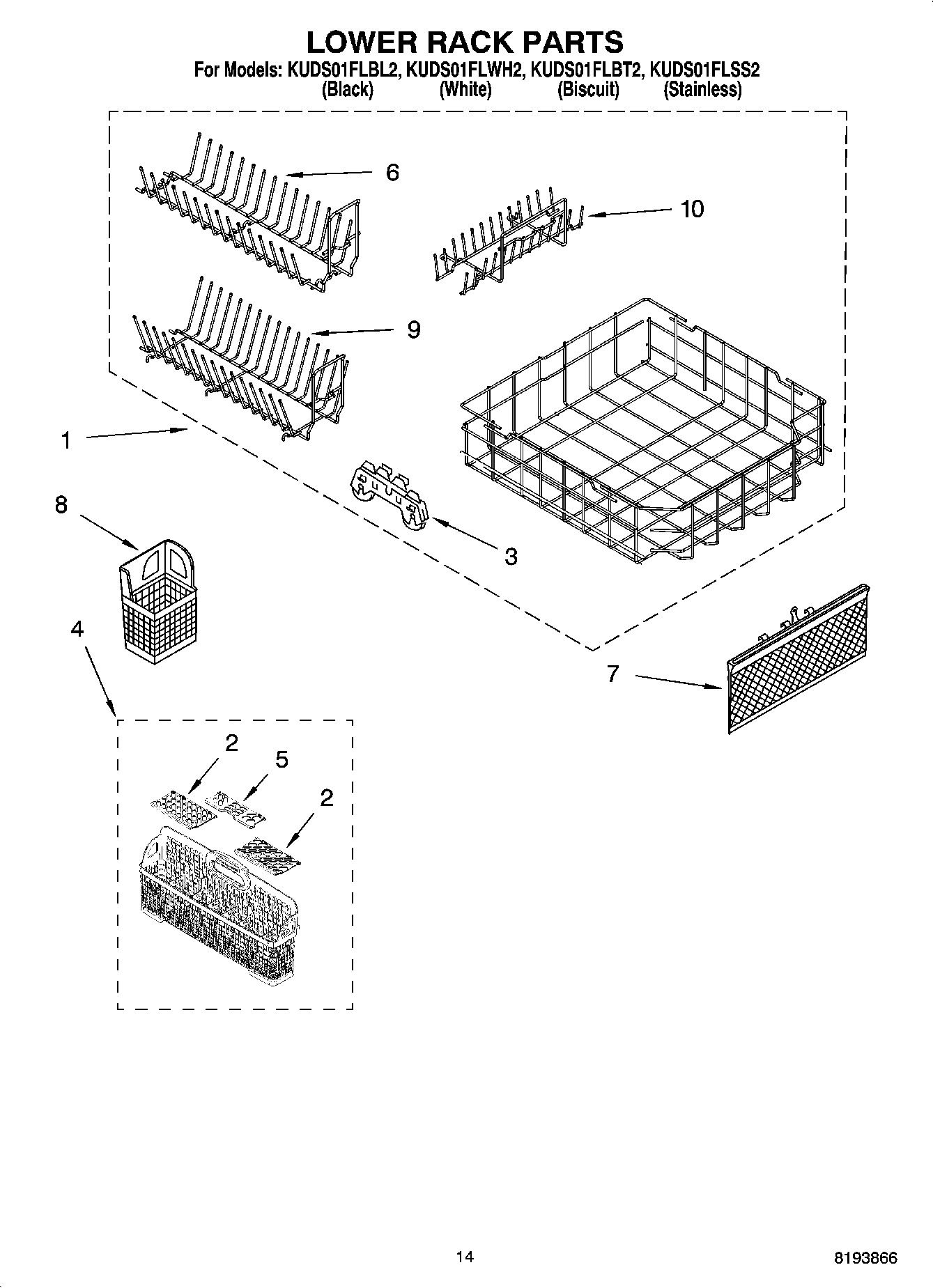 LOWER RACK PARTS

For Models: KUDS01FLBL2, KUDS01FLWH2, KUDS01FLBT2, KUDS01FLSS2
(Black) (White) (Biscuit) (Stainless)

6

10

9

1

8

3

4

7

2

5

2

14

8193866