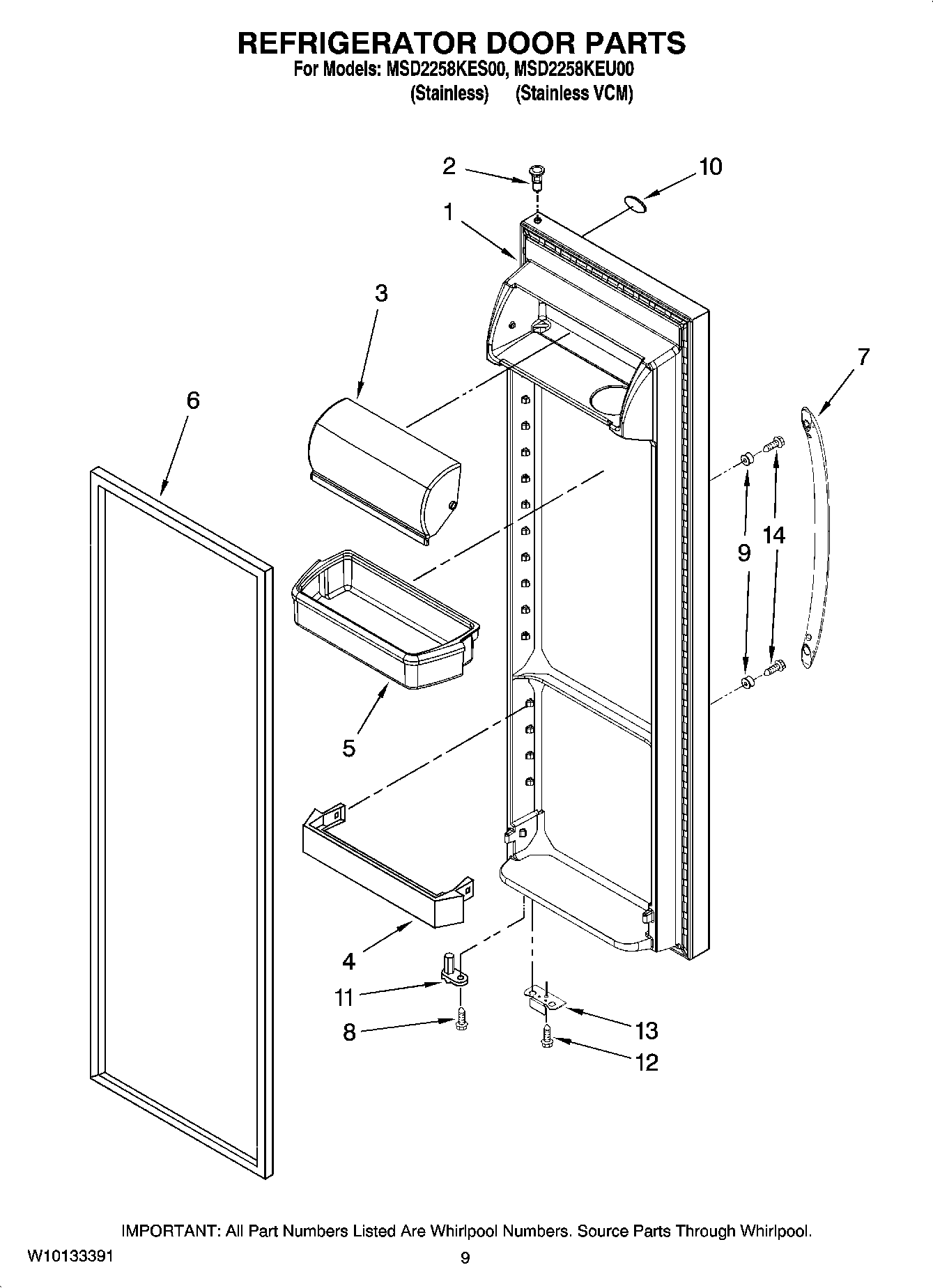 REFRIGERATOR DOOR PARTS
For Models: MSD2258KES00, MSD2258KEU00
(Stainless) (Stainless VCM)

2
10
1
3
7
6
9
14
5
4
11
8
13
12

IMPORTANT: All Part Numbers Listed Are Whirlpool Numbers. Source Parts Through Whirlpool.

W10133391
9