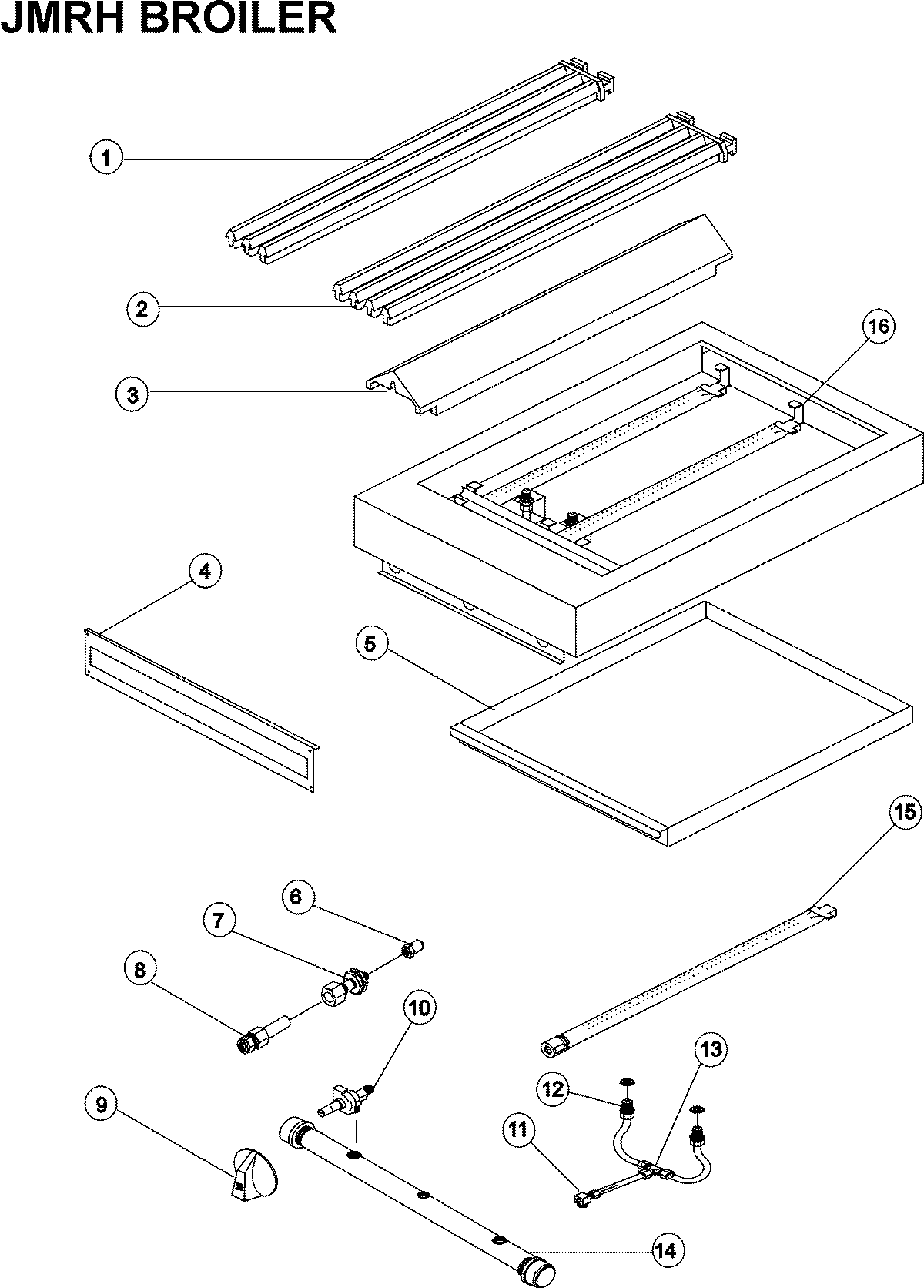 JMRH BROILER

1
2
3
16
4
5
15
6
7
8
10
13
12
11
9
14