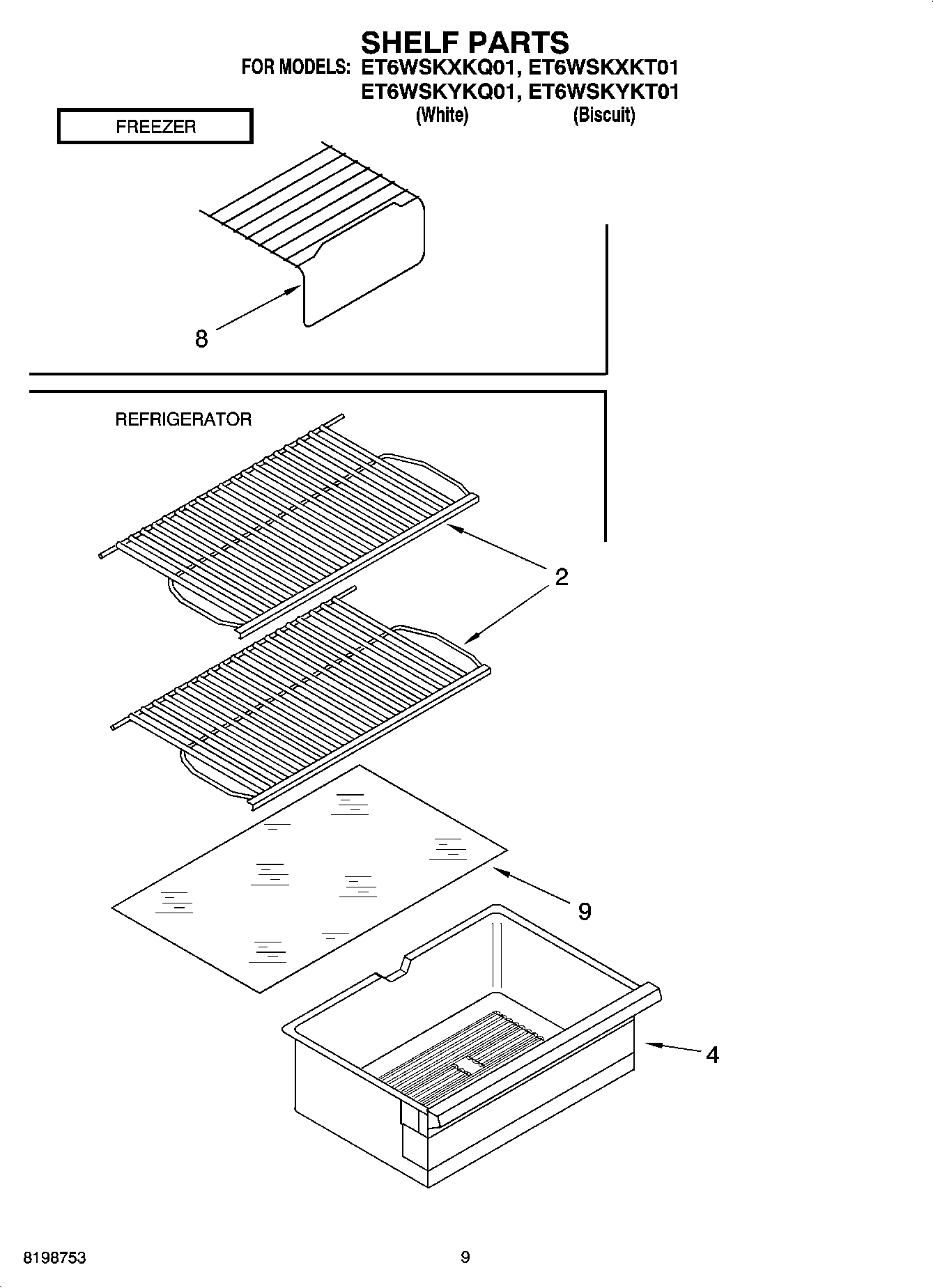 SHELF PARTS
FOR MODELS: ET6WSKXKQ01, ET6WSKXKT01
ET6WSKYKQ01, ET6WSKYKT01
(White) (Biscuit)

FREEZER

8

REFRIGERATOR

2

9

4

8198753

9