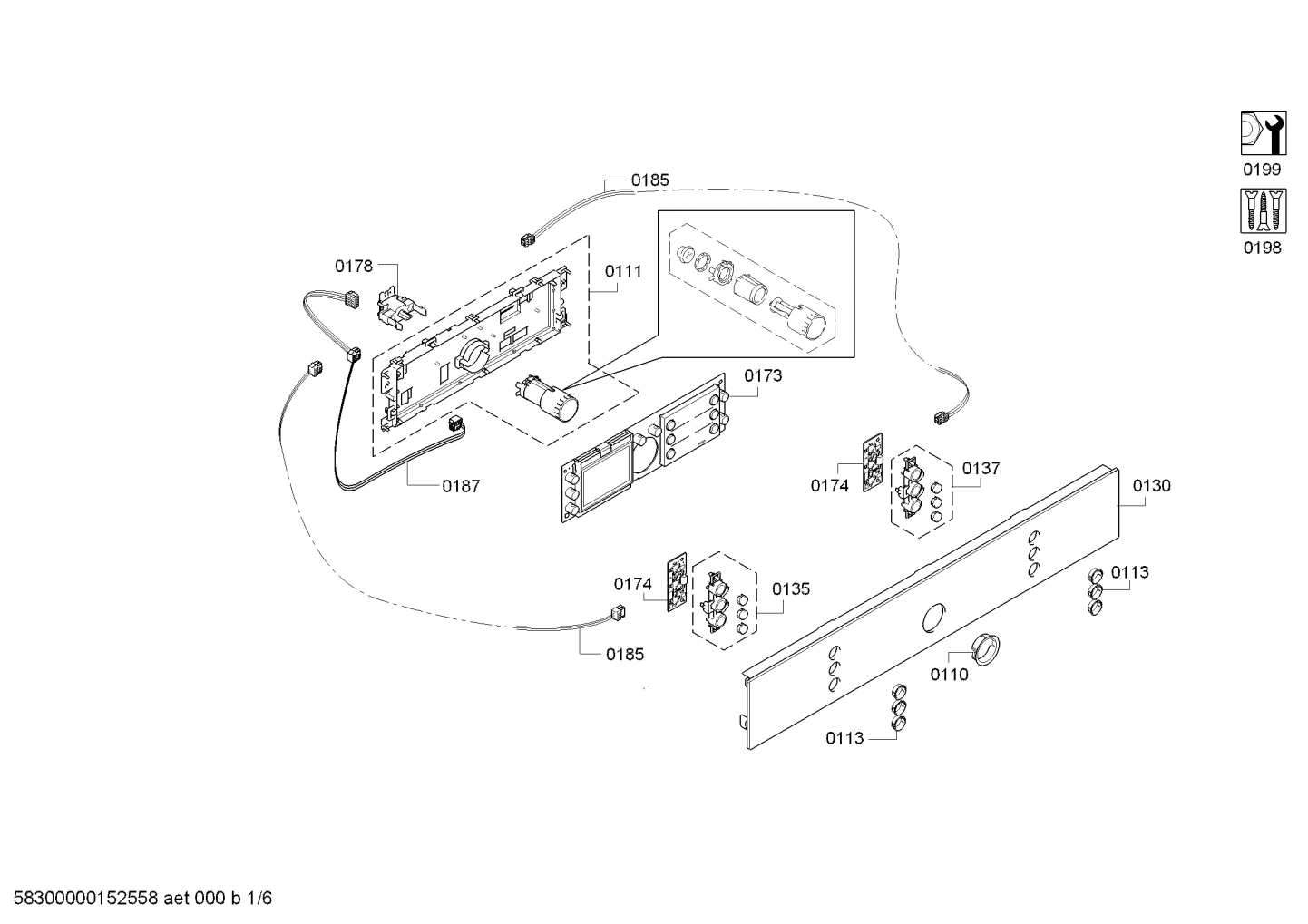 0199

0198

0185

0178

0111

0173

0187

0174

0137

0130

0174

0135

0113

0185

0110

0113

58300000152558 aet 000 b 1/6