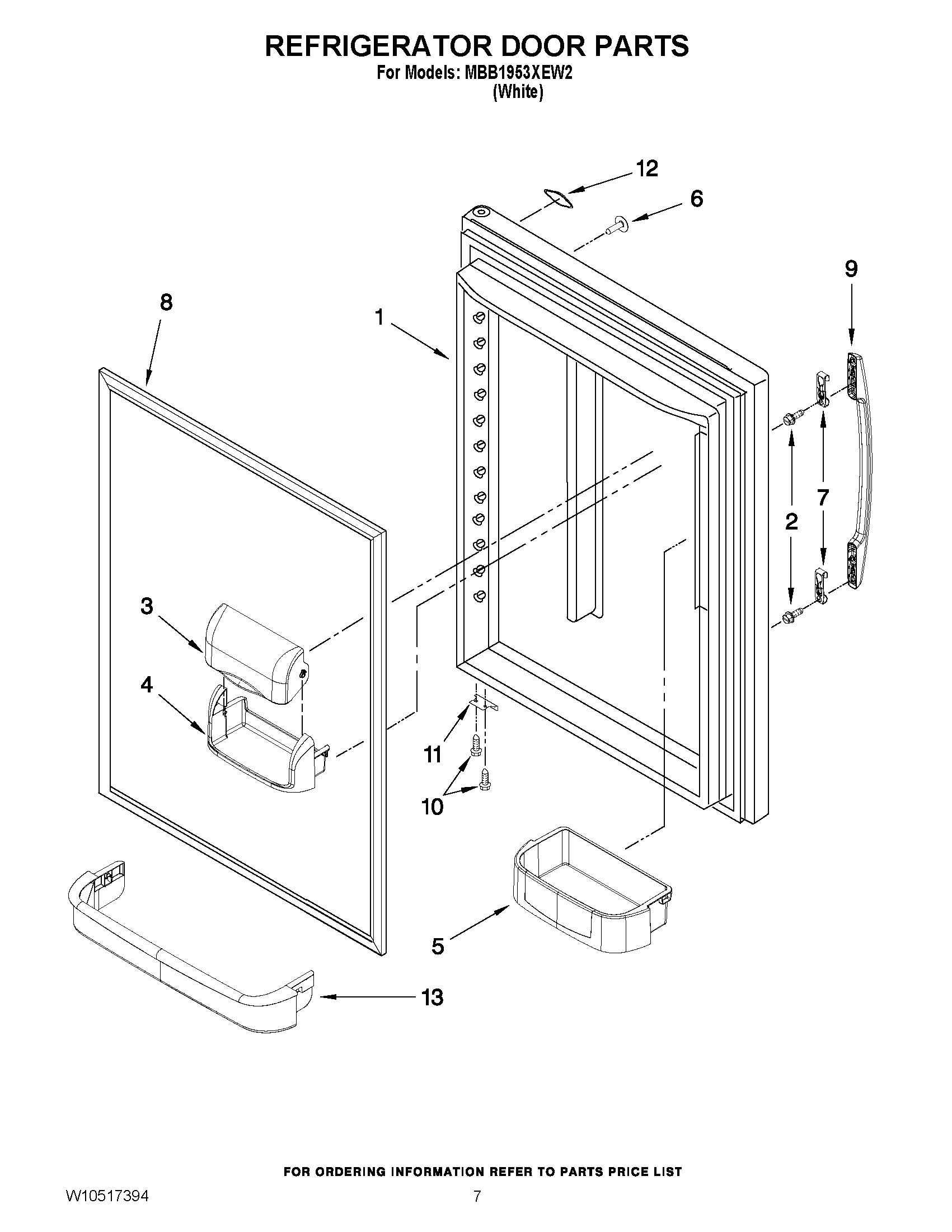 REFRIGERATOR DOOR PARTS
For Models: MBB1953XEW2
(White)

12
6
9
8
1
7
2
3
4
11
10
5
13

FOR ORDERING INFORMATION REFER TO PARTS PRICE LIST

W10517394

7