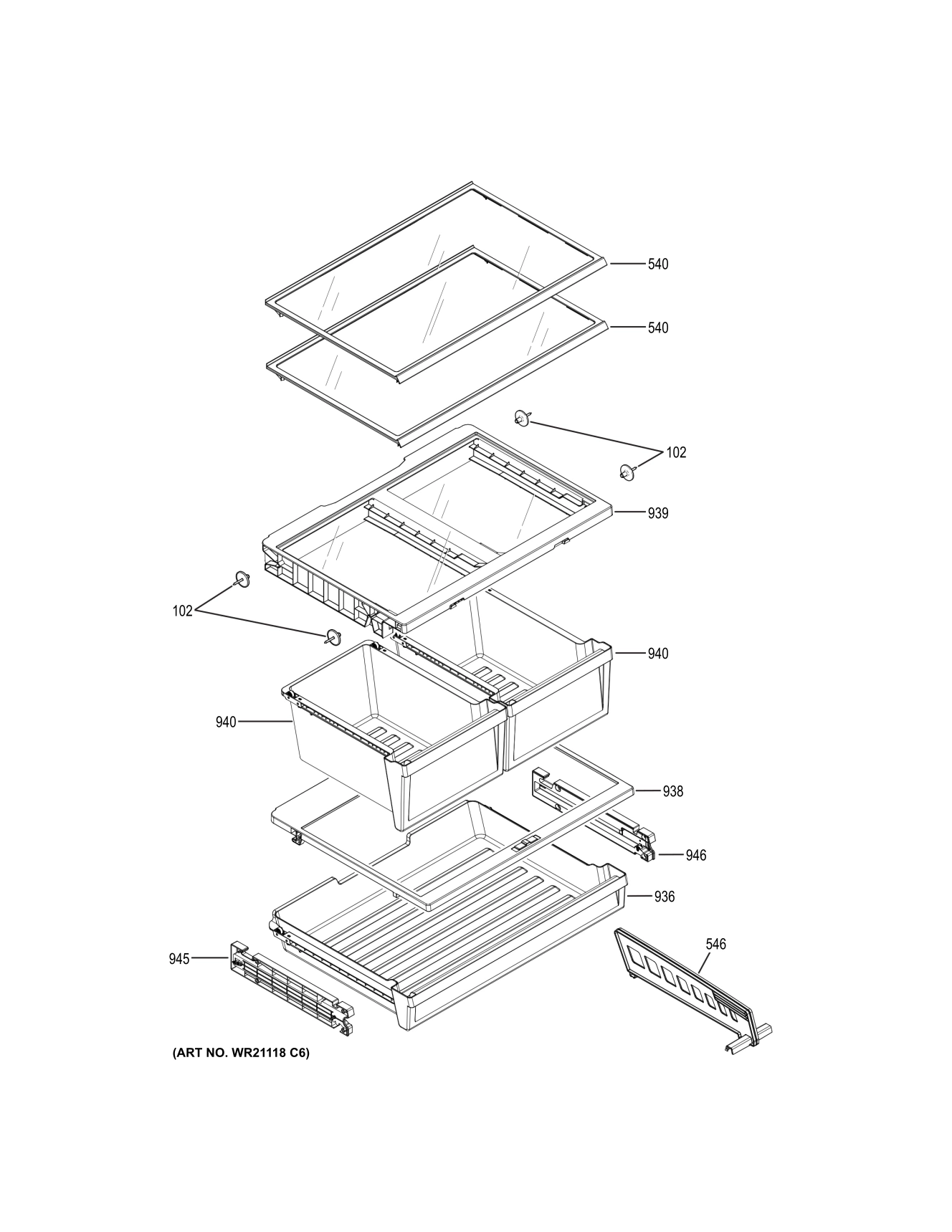 540
540
102
939
102
940
940
938
946
936
546
945
(ART NO. WR21118 C6)