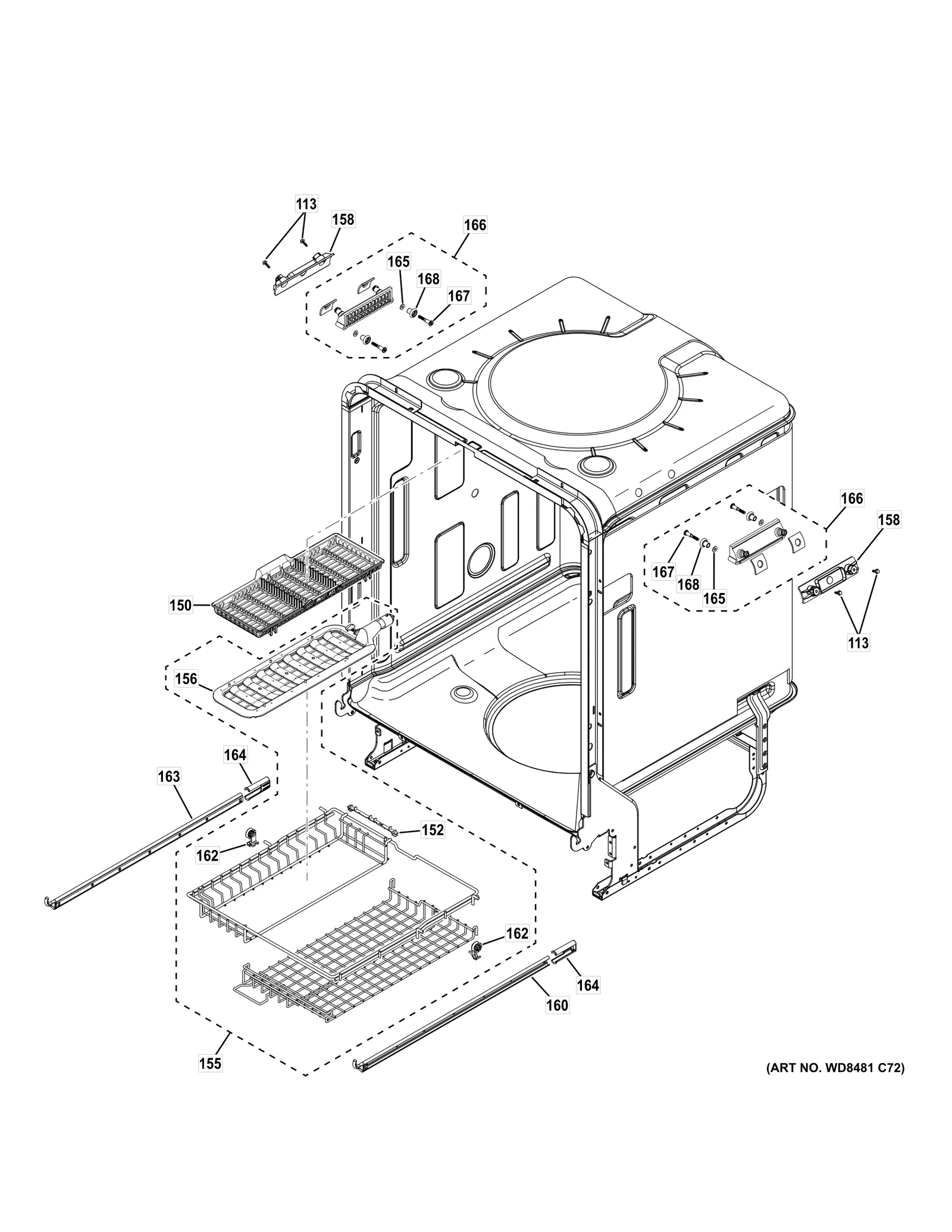 113
158
166
165
168
167
166
158
167
168
165
113
150
156
164
163
152
162
162
164
160
155
(ART NO. WD8481 C72)