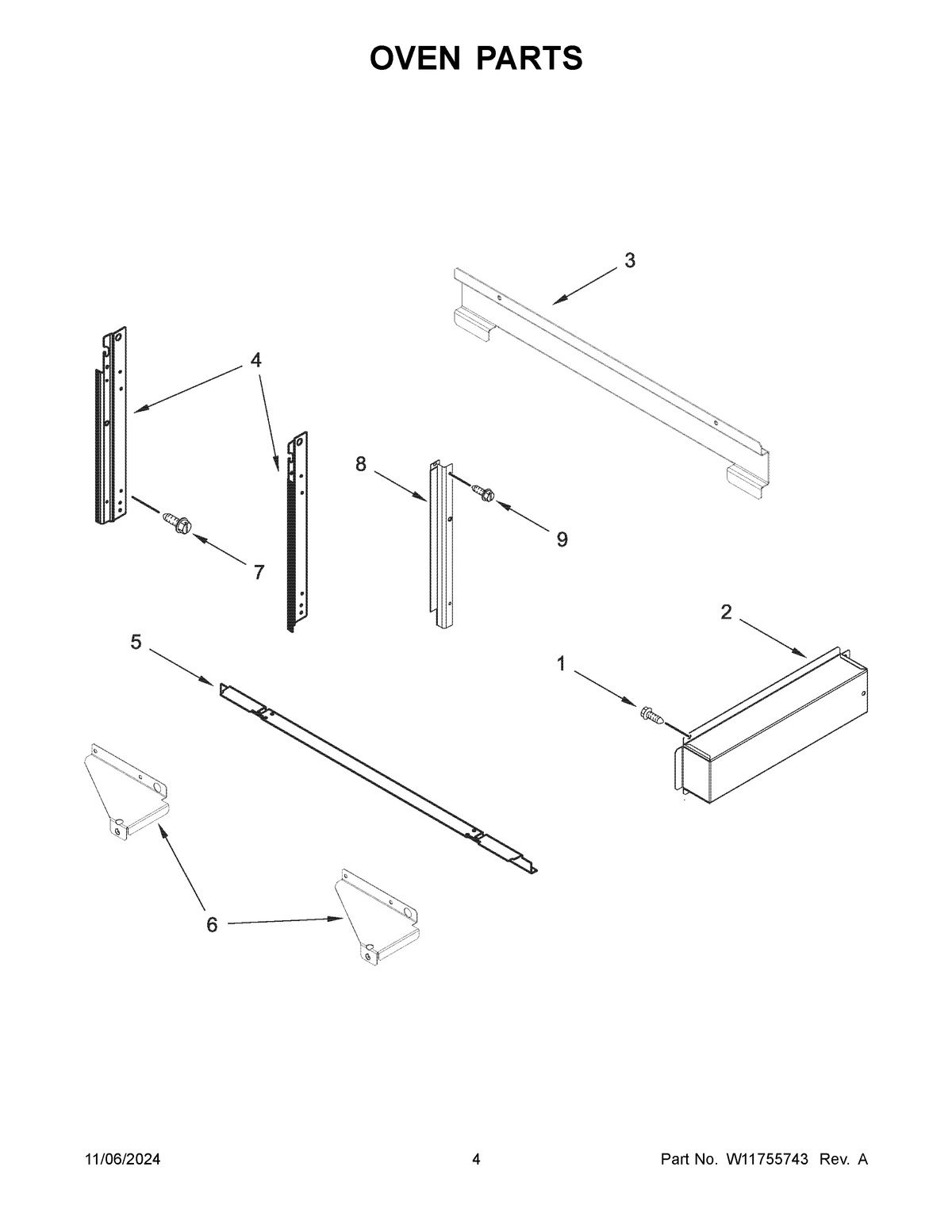 OVEN PARTS

3

4

8

9

7

2

5

1

6

11/06/2024

4

Part No. W11755743 Rev. A