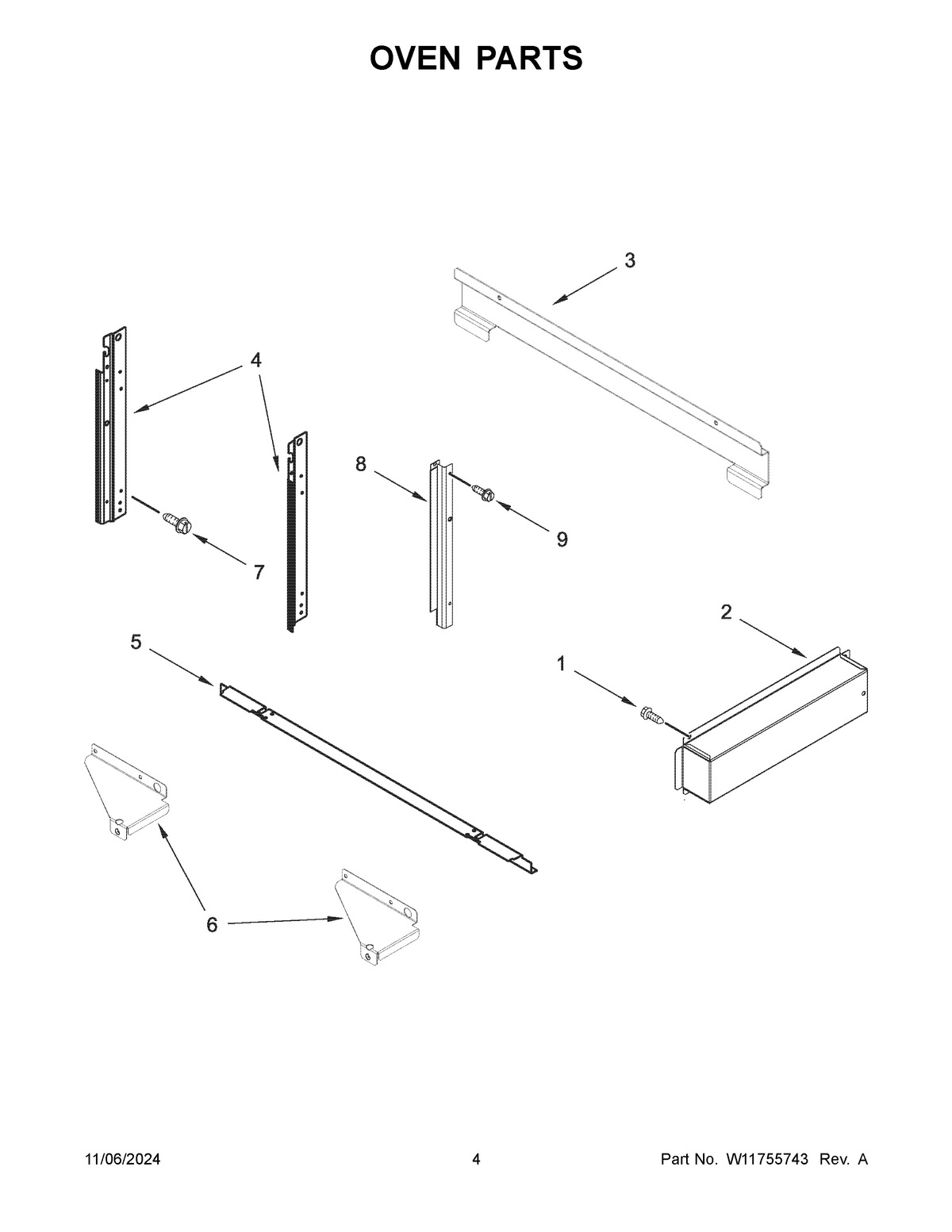 OVEN PARTS

3

4

8

9

7

2

5

1

6

11/06/2024

4

Part No. W11755743 Rev. A