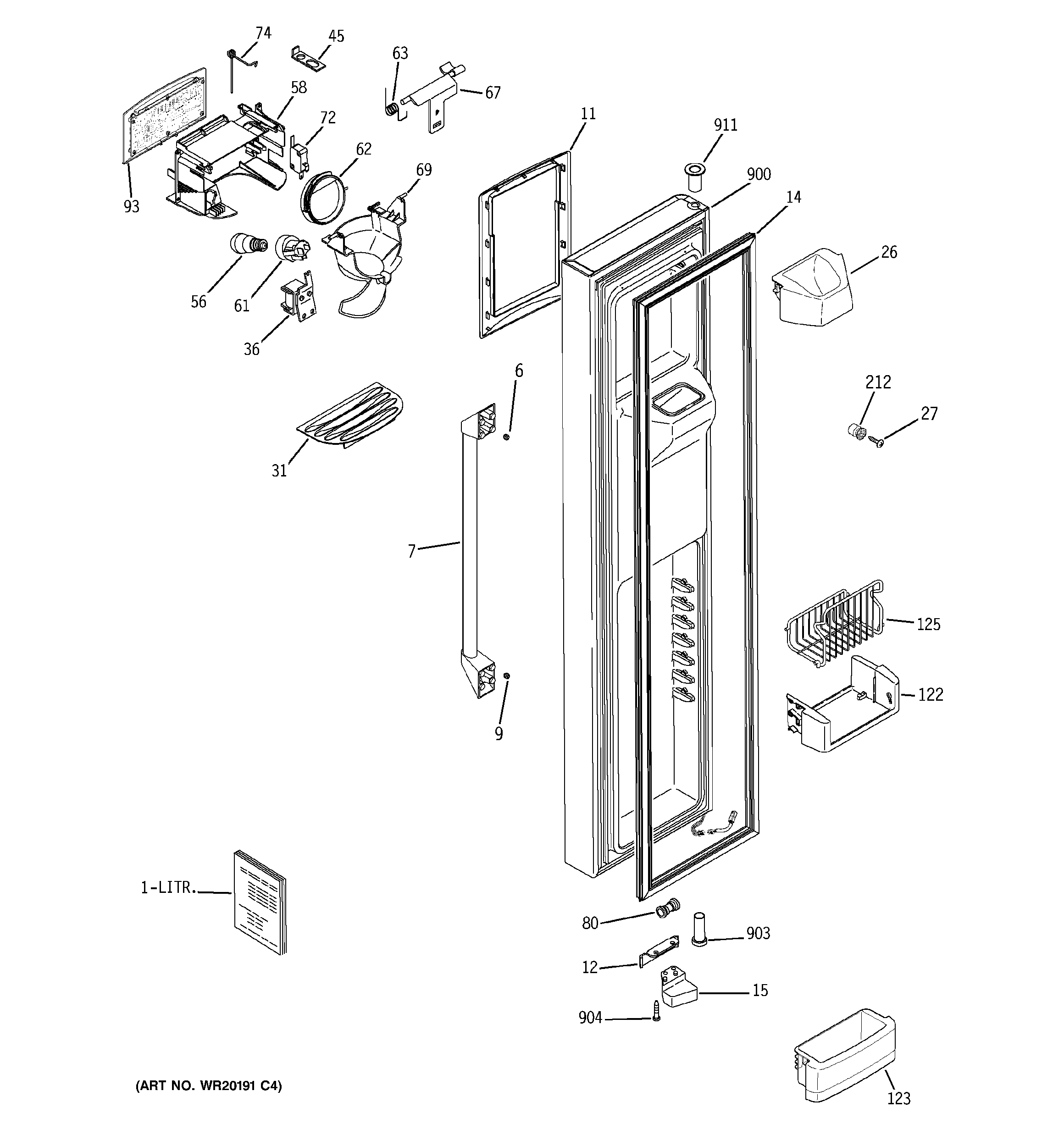 74
45
63
67
58
72
62
69
93
11
911
900
14
26
56
61
36
6
212
27
31
7
125
122
9
1-LITR.
80
903
12
15
904
123
(ART NO. WR20191 C4)