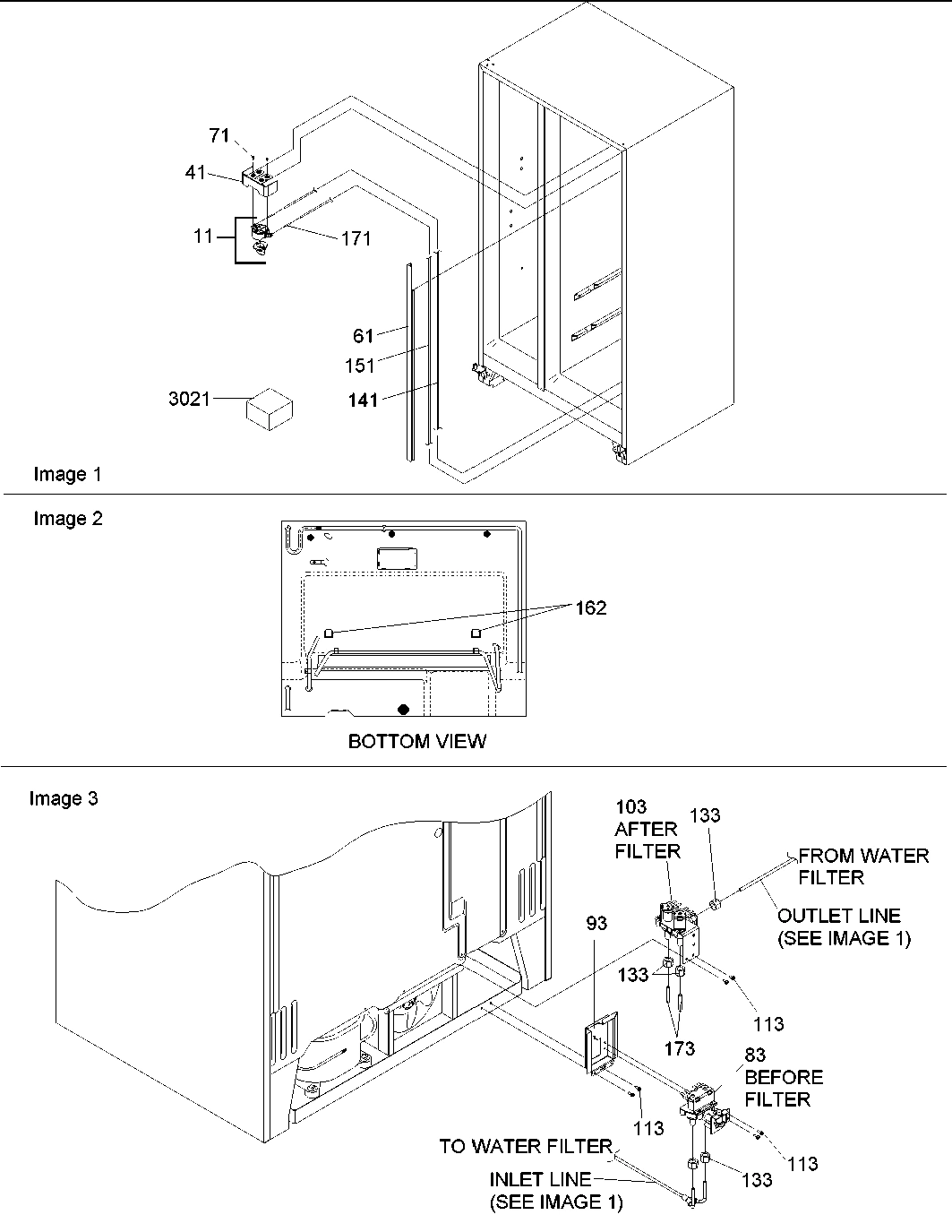 71
41
11
171
61
151
141
3021
Image 1

Image 2
162
BOTTOM VIEW

Image 3
103
AFTER
FILTER
133
FROM WATER
FILTER
OUTLET LINE
(SEE IMAGE 1)
93
133
113
173
83
BEFORE
FILTER
113
113
TO WATER FILTER
INLET LINE
(SEE IMAGE 1)
133