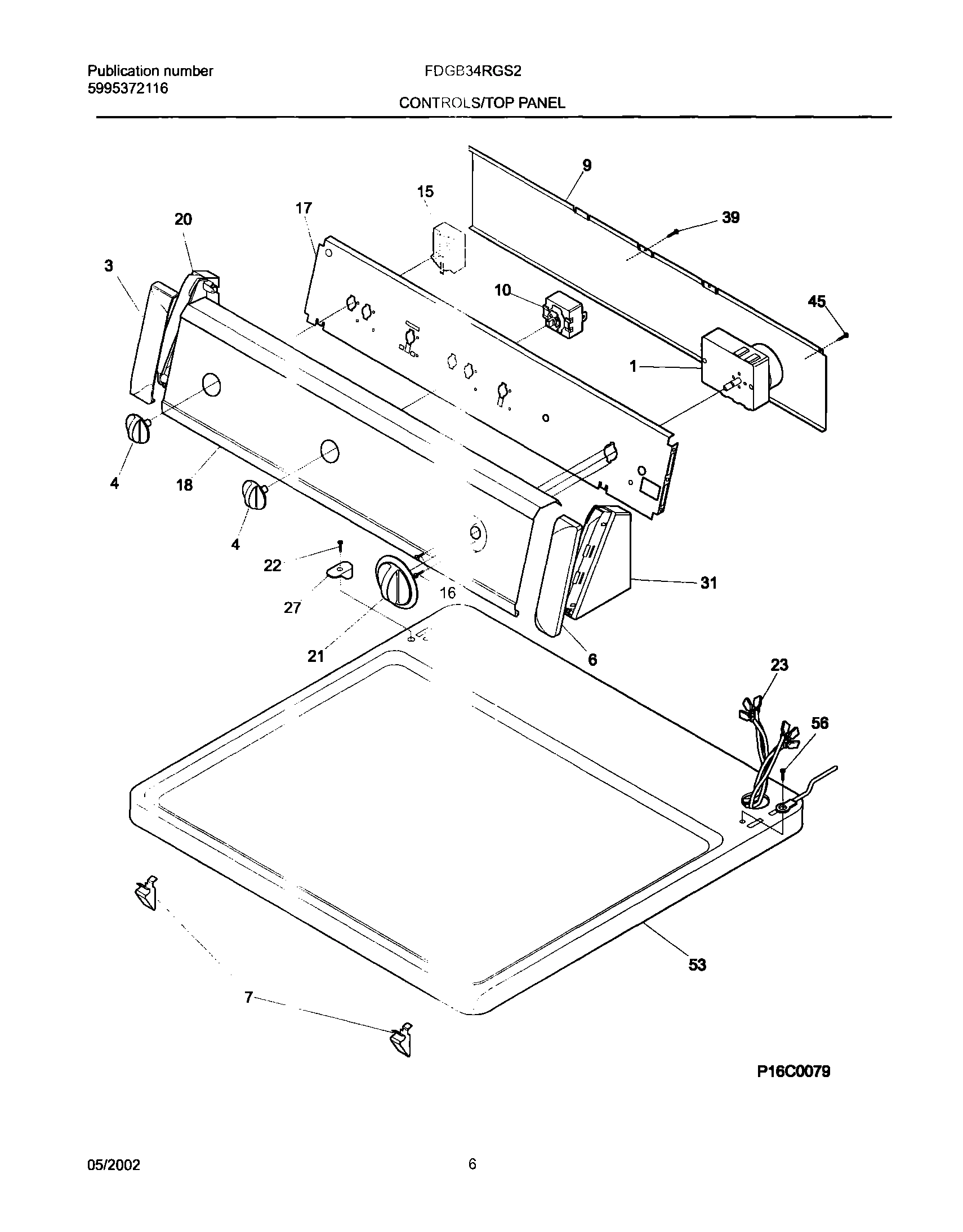 Publication number
5995372116

FDGB34RGS2

CONTROLS/TOP PANEL

9
15
39
17
20
3
10
45
1
4
18
4
22
27
16
31
21
6
23
56
53
7

P16C0079

05/2002

6