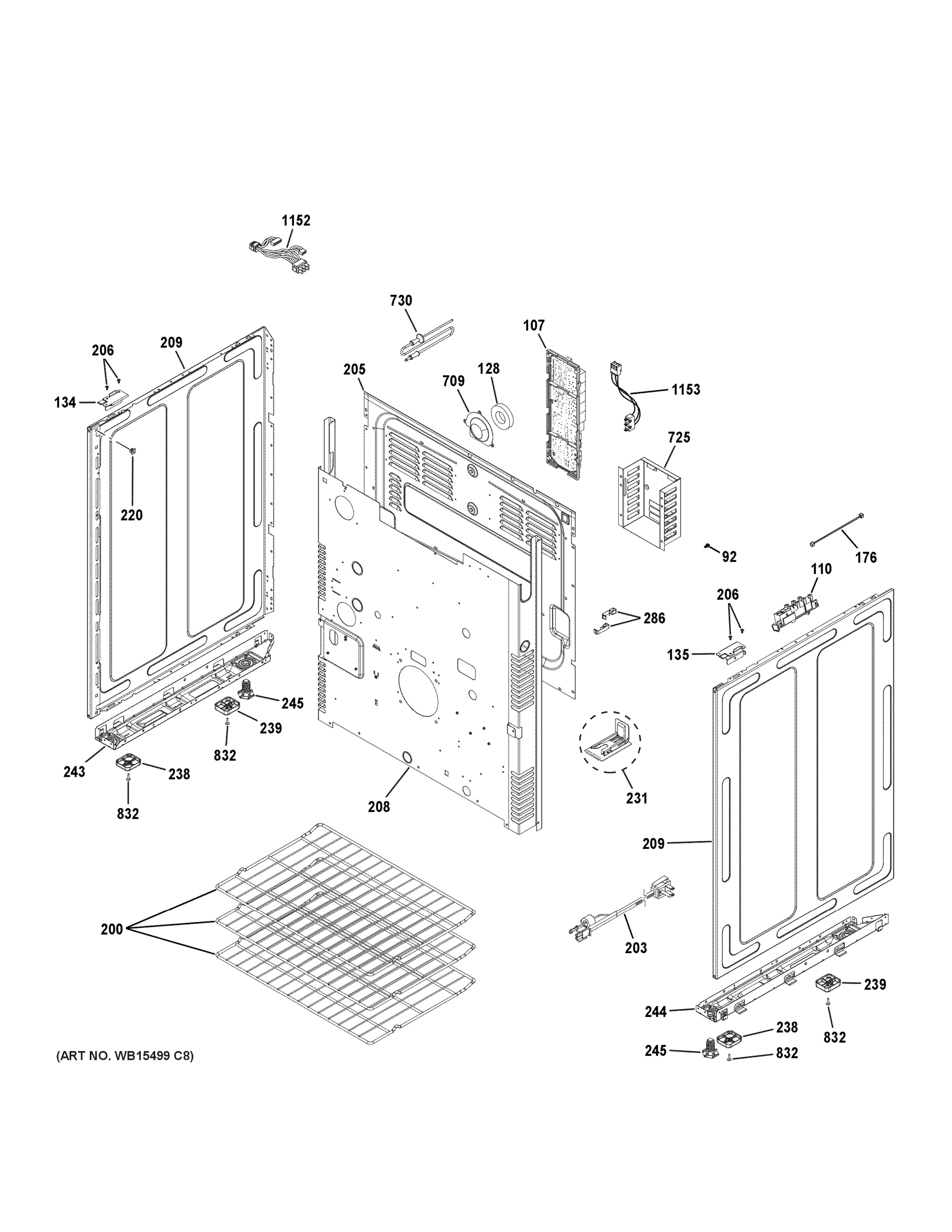 1152

730

107

206

209

205

709

128

1153

134

725

220

92

176

110

206

286

135

245

239

832

243

238

832

208

231

209

200

203

239

244

238

832

245

832

(ART NO. WB15499 C8)