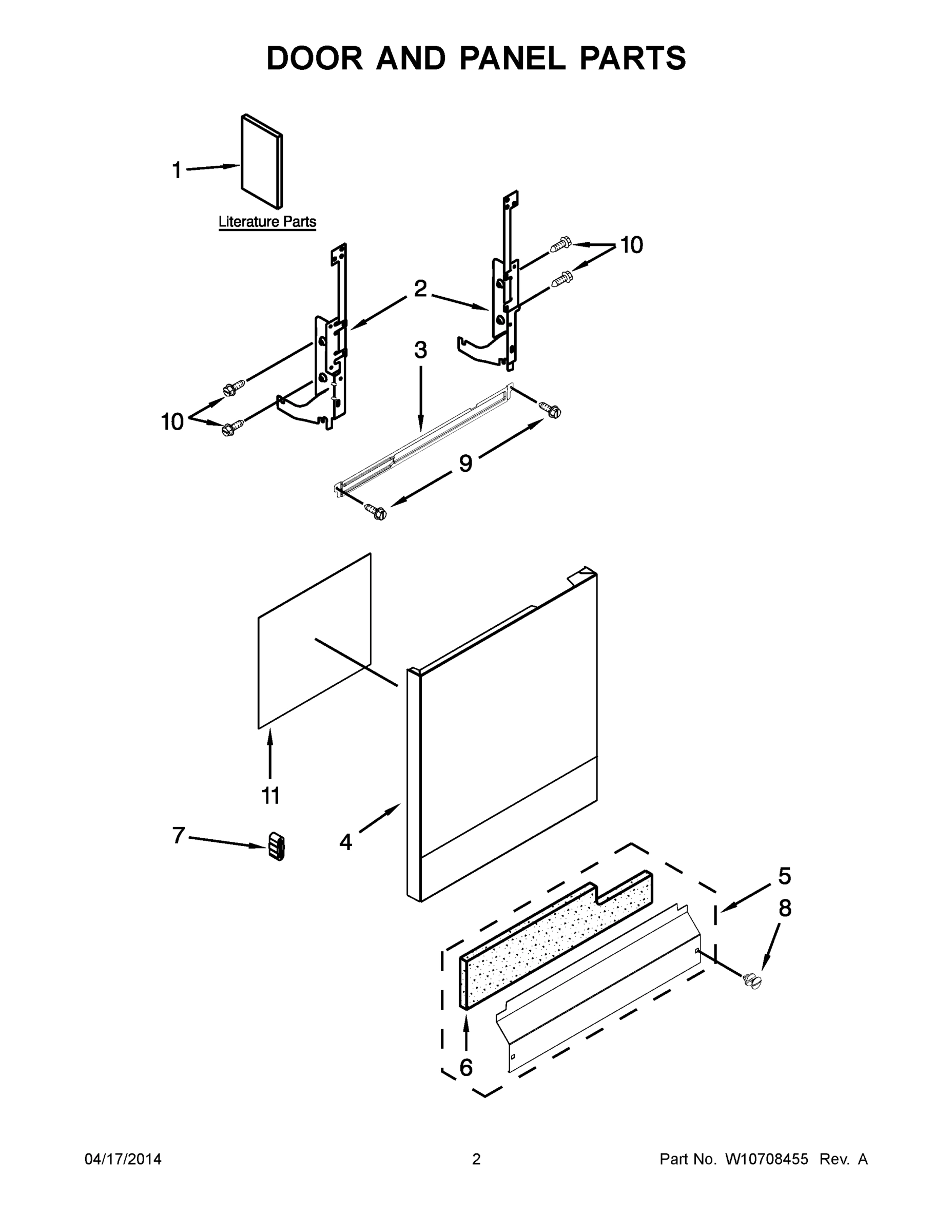 DOOR AND PANEL PARTS

1

Literature Parts

10

2

3

10

9

11

7

4

5

8

6

04/17/2014 2 Part No. W10708455 Rev. A