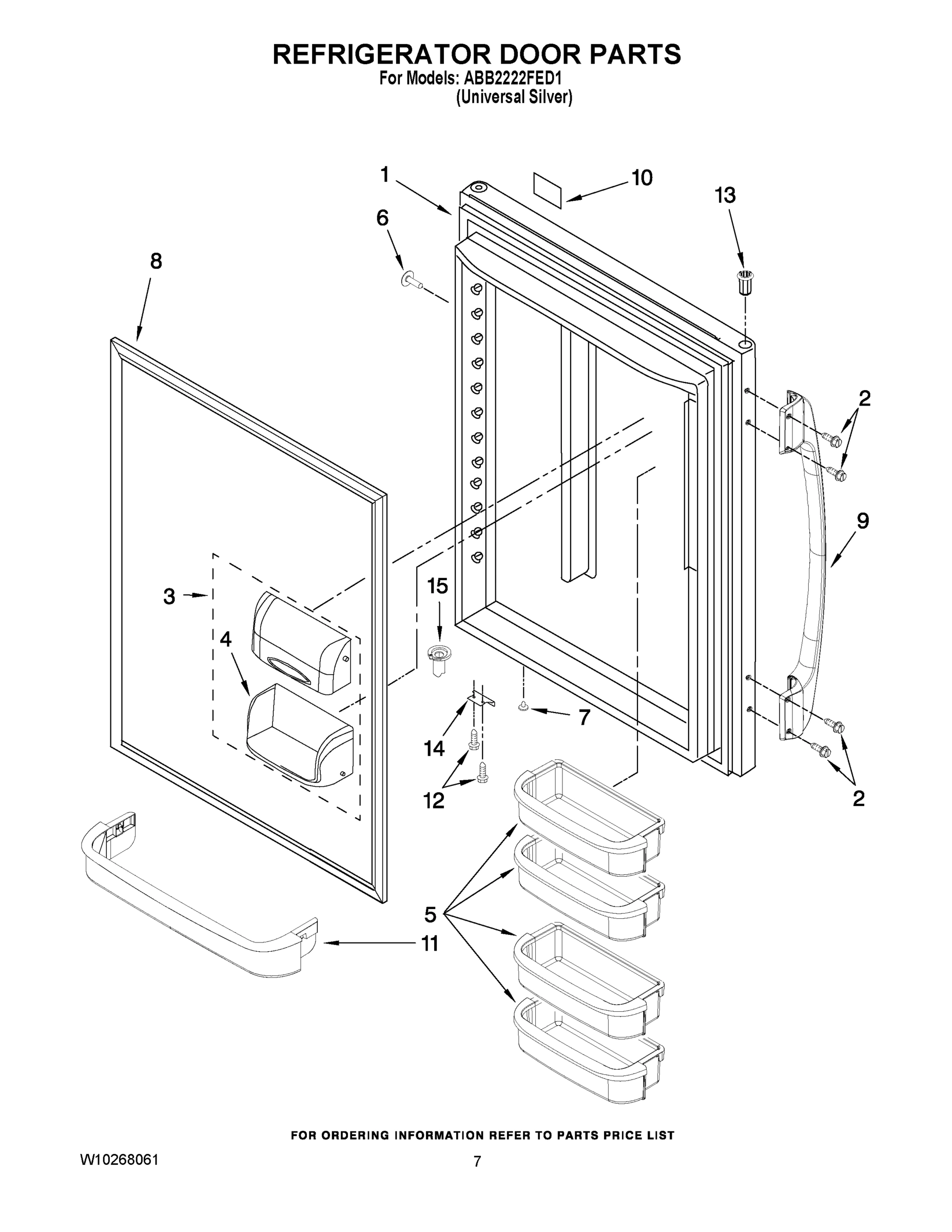 REFRIGERATOR DOOR PARTS
For Models: ABB2222FED1
(Universal Silver)

1
10
13
6
8
2
9
3
15
4
7
14
12
2
5
11

FOR ORDERING INFORMATION REFER TO PARTS PRICE LIST

W10268061

7