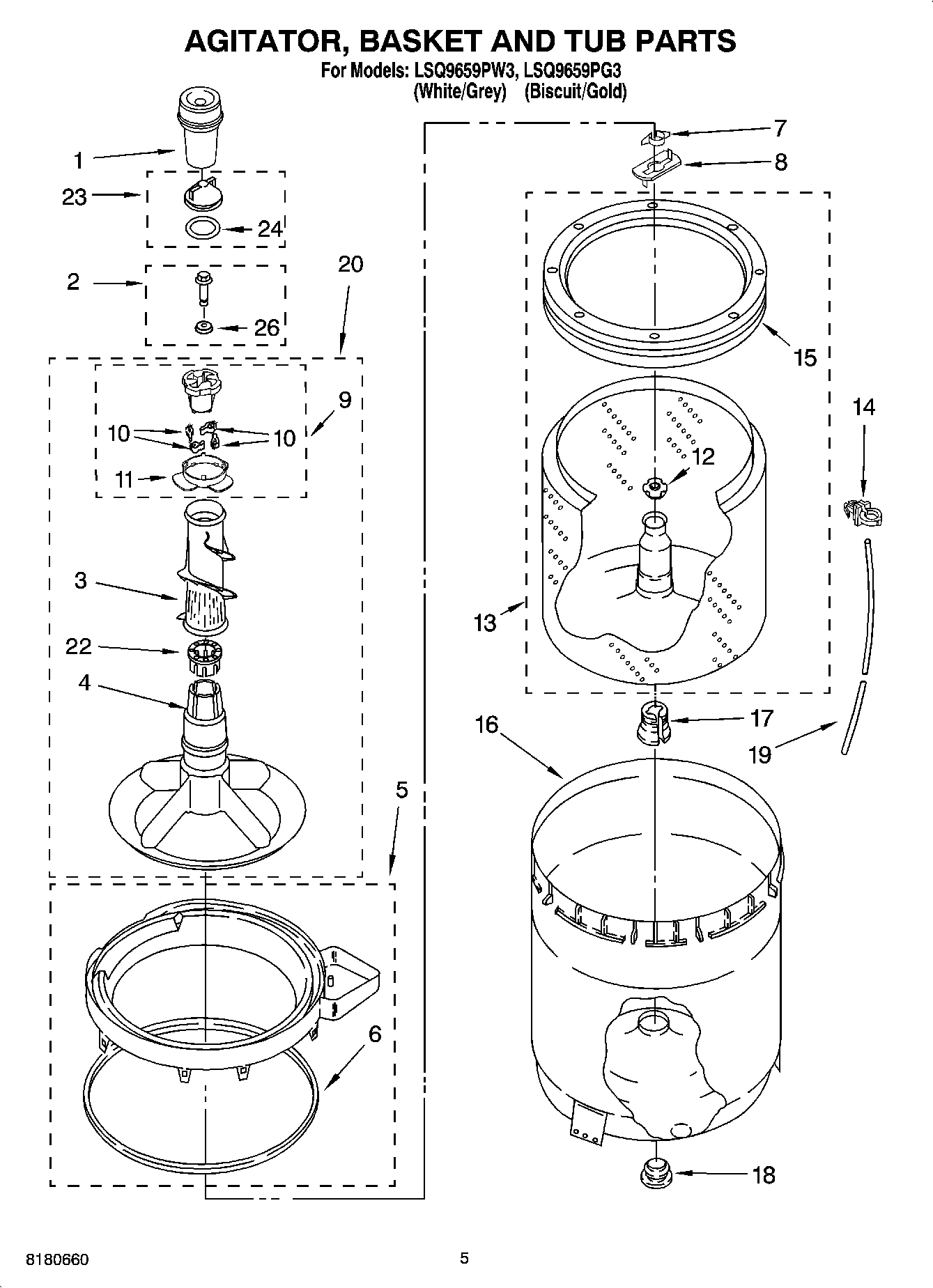 AGITATOR, BASKET AND TUB PARTS
For Models: LSQ9659PW3, LSQ9659PG3
(White/Grey) (Biscuit/Gold)

1
23
24
2
26
20
9
10
10
11
3
22
4
5
6
7
8
15
14
12
13
17
16
19
18

8180660
5