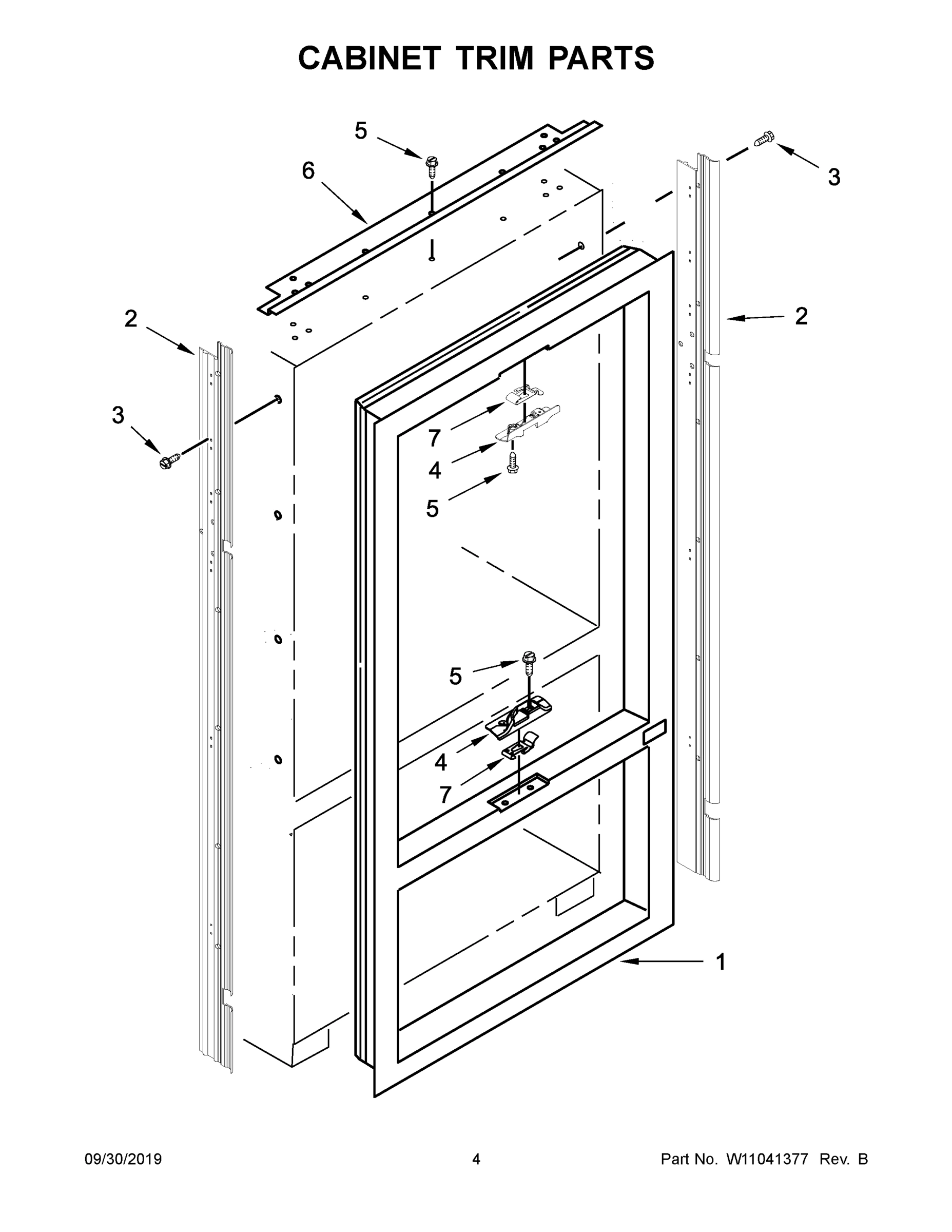 CABINET TRIM PARTS

5
6
3
2
2
3
7
4
5
5
4
7
1

09/30/2019
4
Part No. W11041377 Rev. B