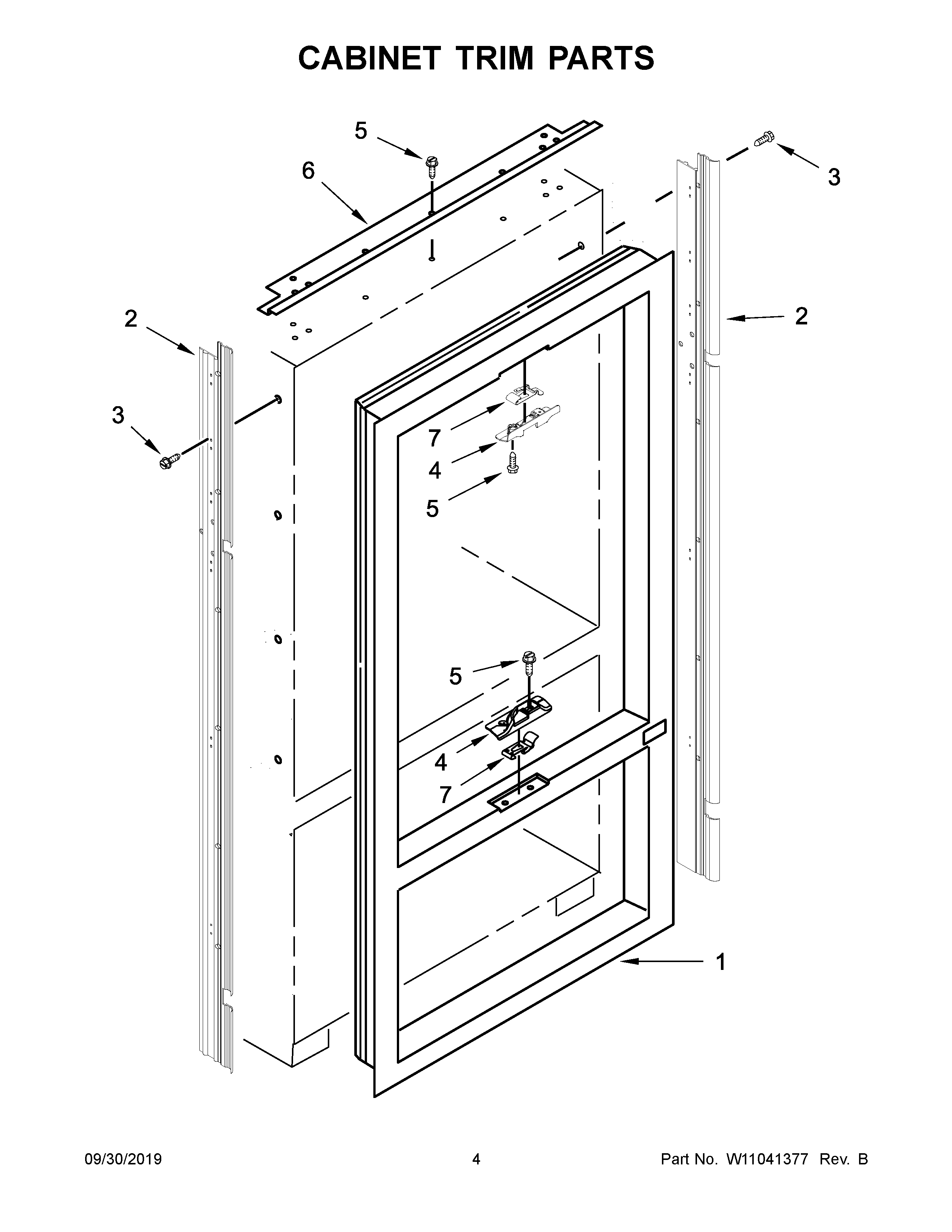 CABINET TRIM PARTS

5
6
3
2
2
3
7
4
5
5
4
7
1

09/30/2019
4
Part No. W11041377 Rev. B