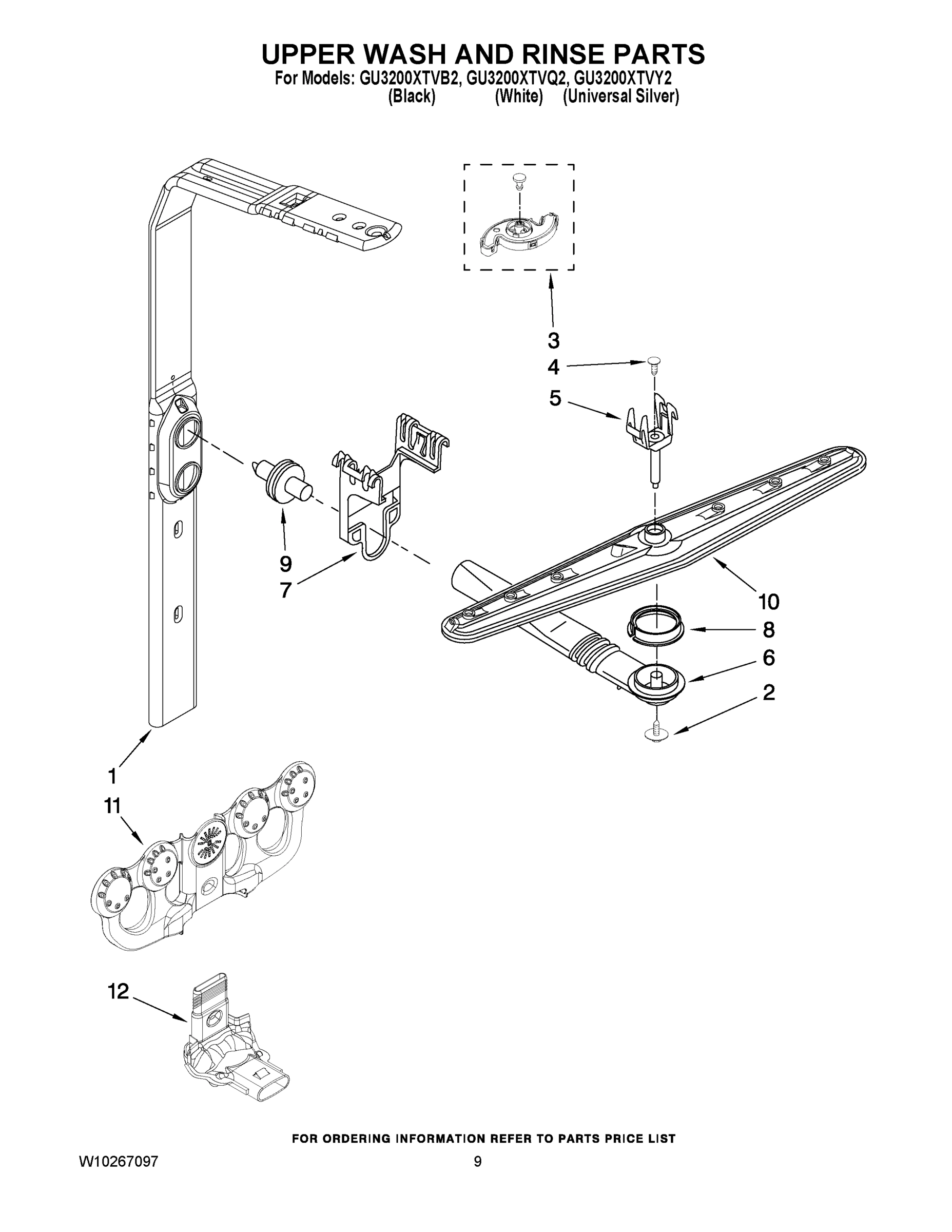 UPPER WASH AND RINSE PARTS

For Models: GU3200XTVB2, GU3200XTVQ2, GU3200XTVY2
(Black) (White) (Universal Silver)

3
4
5
9
7
10
8
6
2
1
11
12

FOR ORDERING INFORMATION REFER TO PARTS PRICE LIST

W10267097

9