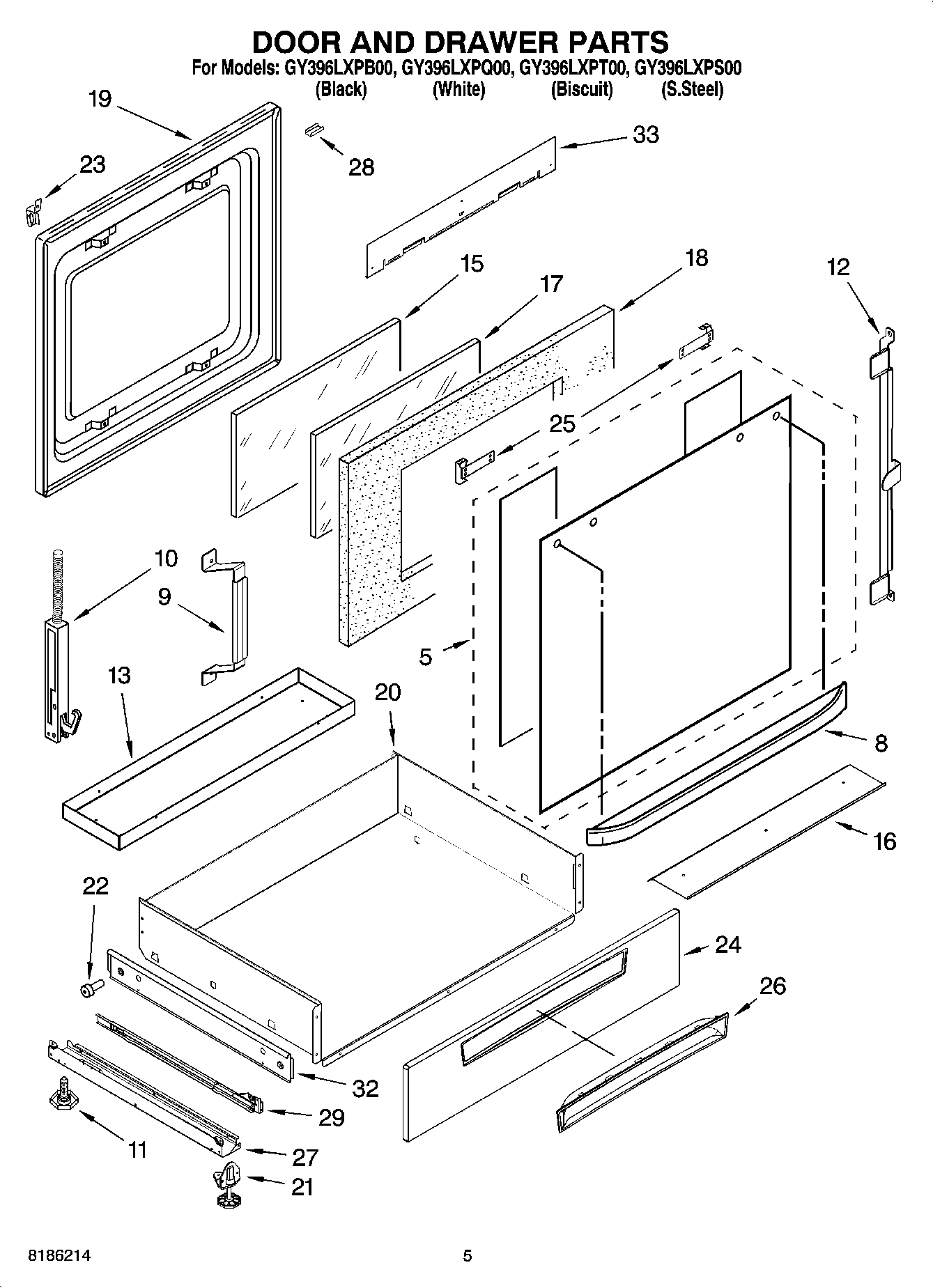 DOOR AND DRAWER PARTS
For Models: GY396LXPB00, GY396LXPQ00, GY396LXPT00, GY396LXPS00
(Black) (White) (Biscuit) (S.Steel)

19
23
28
33
15
17
18
12
25
10
9
5
13
20
8
16
22
24
26
32
29
11
27
21

8186214
5